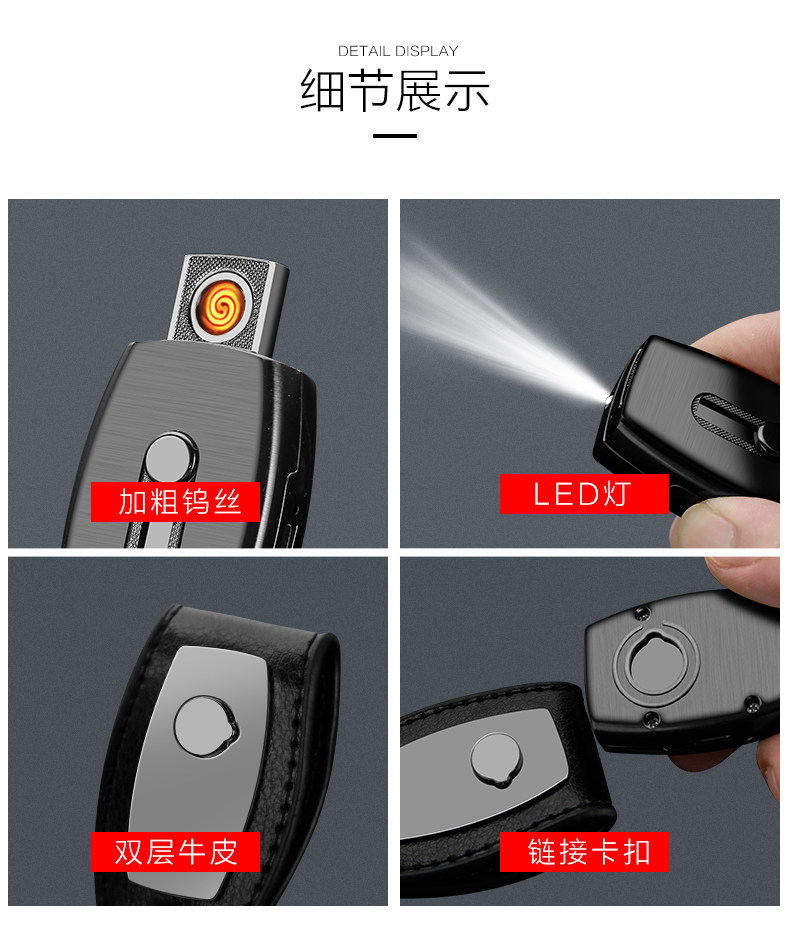 DETAIL DISPLAY

细节展示

加粗钨丝

LED灯

双层牛皮

链接卡扣