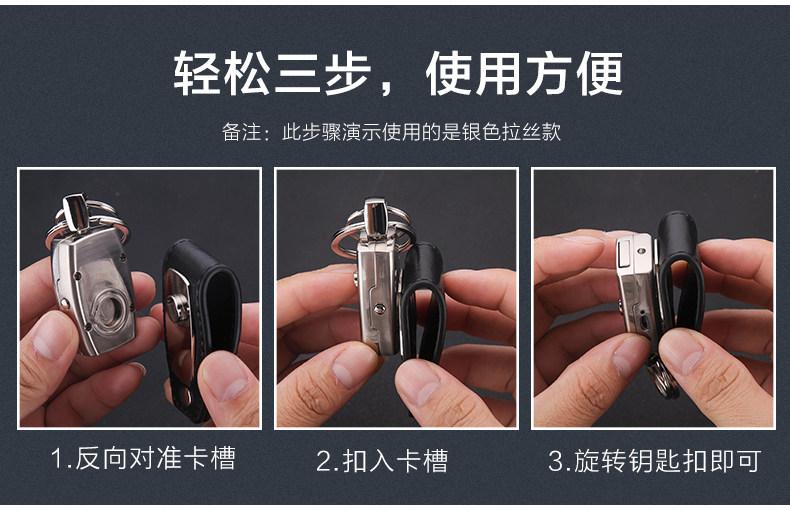 轻松三步，使用方便

备注：此步骤演示使用的是银色拉丝款

1.反向对准卡槽

2.扣入卡槽

3.旋转钥匙扣即可