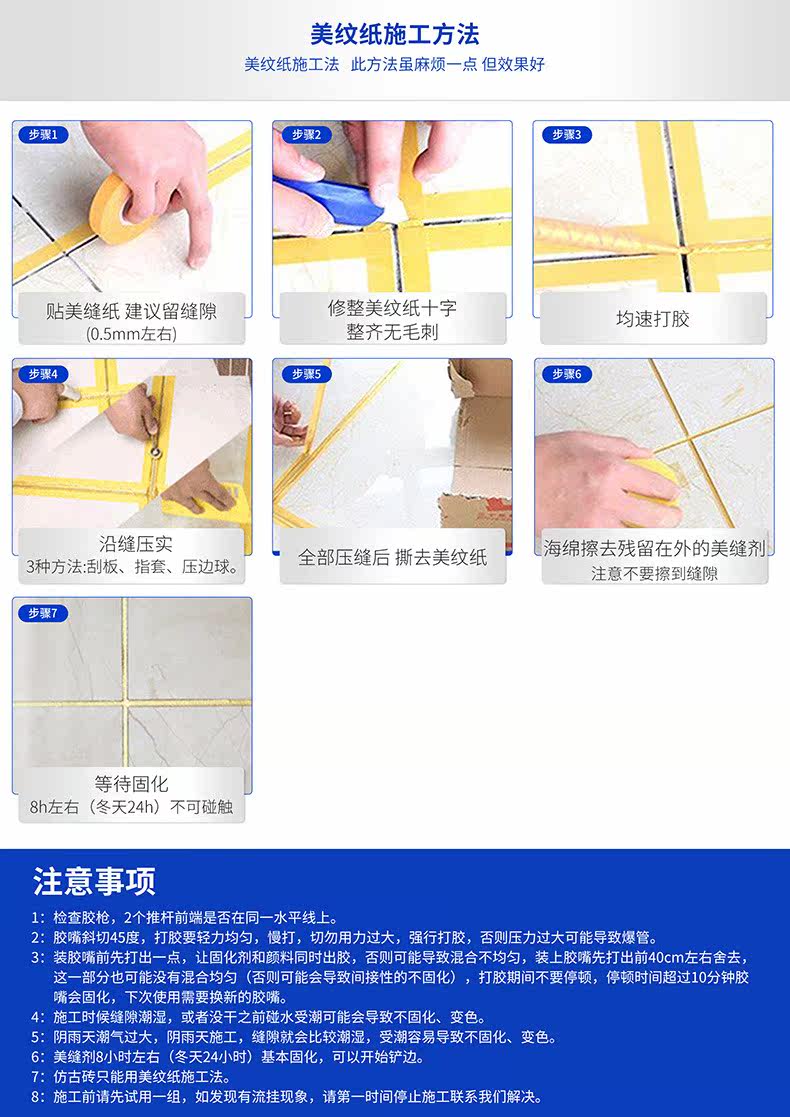 美纹纸施工方法

美纹纸施工法 此方法虽麻烦一点 但效果好

步骤1

贴美缝纸 建议留缝隙 (0.5mm左右)

步骤2

修整美纹纸十字 整齐无毛刺

步骤3

均速打胶

步骤4

沿缝压实 3种方法:刮板、指套、压边球。

步骤5

全部压缝后 撕去美纹纸

步骤6

海绵擦去残留在外的美缝剂 注意不要擦到缝隙

步骤7

等待固化 8h左右（冬天24h）不可碰触

注意事项

1：检查胶枪，2个推杆前端是否在同一水平线上。
2：胶嘴斜切45度，打胶要轻力均匀，慢打，切勿用力过大，强行打胶，否则压力过大可能导致爆管。
3：装胶嘴前先打出一点，让固化剂和颜料同时出胶，否则可能导致混合不均匀，装上胶嘴先打出前40cm左右舍去，这一部分也可能没有混合均匀（否则可能会导致间接性的不固化），打胶期间不要停顿，停顿时间超过10分钟胶嘴会固化，下次使用需要换新的胶嘴。
4：施工时候缝隙潮湿，或者没干之前碰水受潮可能会导致不固化、变色。
5：阴雨天潮气过大，阴雨天施工，缝隙就会比较潮湿，受潮容易导致不固化、变色。
6：美缝剂8小时左右（冬天24小时）基本固化，可以开始铲边。
7：仿古砖只能用美纹纸施工法。
8：施工前请先试用一组，如发现有流挂现象，请第一时间停止施工联系我们解决。