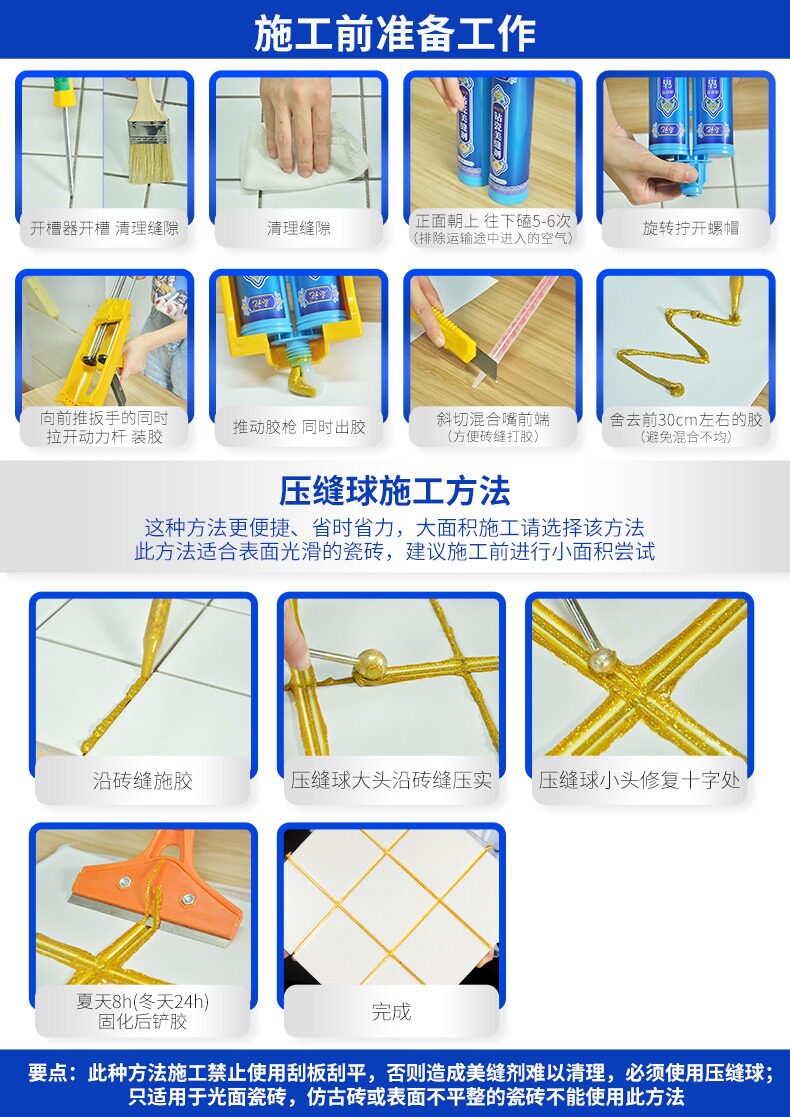 施工前准备工作

开槽器开槽 清理缝隙

清理缝隙

正面朝上 往下磕5-6次
(排除运输途中进入的空气)

旋转拧开螺帽

向前推扳手的同时
拉开动力杆 装胶

推动胶枪 同时出胶

斜切混合嘴前端
(方便砖缝打胶)

舍去前30cm左右的胶
(避免混合不均)

压缝球施工方法

这种方法更便捷、省时省力，大面积施工请选择该方法
此方法适合表面光滑的瓷砖，建议施工前进行小面积尝试

沿砖缝施胶

压缝球大头沿砖缝压实

压缝球小头修复十字处

夏天8h(冬天24h)
固化后铲胶

完成

要点：此种方法施工禁止使用刮板刮平，否则造成美缝剂难以清理，必须使用压缝球；
只适用于光面瓷砖，仿古砖或表面不平整的瓷砖不能使用此方法