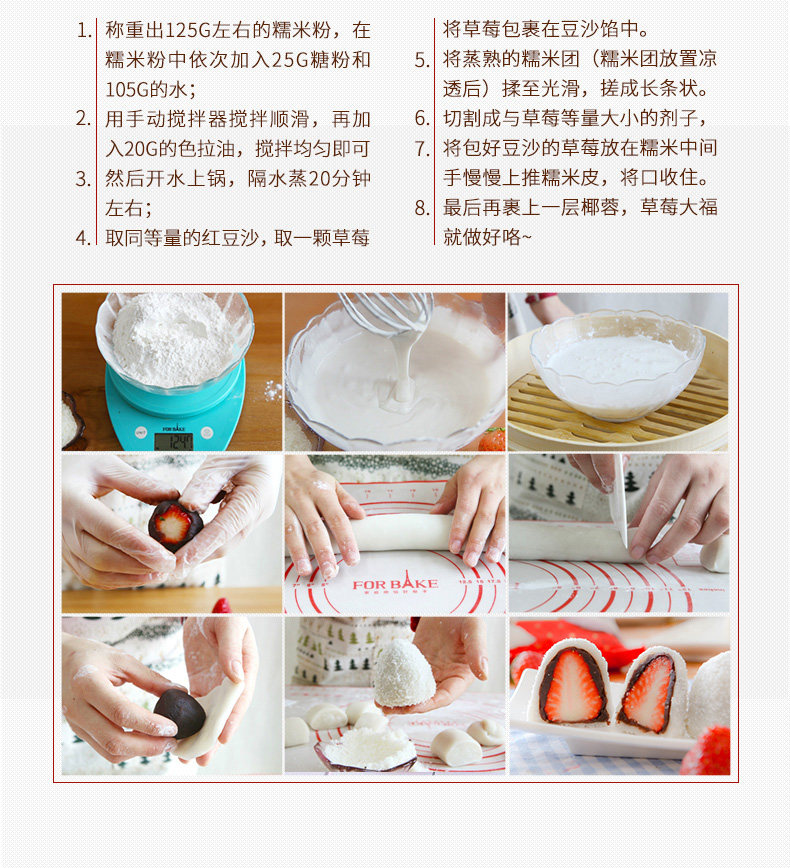 1. 称重出125G左右的糯米粉，在糯米粉中依次加入25G糖粉和105G的水；
2. 用手动搅拌器搅拌顺滑，再加入20G的色拉油，搅拌均匀即可
3. 然后开水上锅，隔水蒸20分钟左右；
4. 取同等量的红豆沙，取一颗草莓将草莓包裹在豆沙馅中。
5. 将蒸熟的糯米团（糯米团放置凉透后）揉至光滑，搓成长条状。
6. 切割成与草莓等量大小的剂子，
7. 将包好豆沙的草莓放在糯米中间手慢慢上推糯米皮，将口收住。
8. 最后再裹上一层椰蓉，草莓大福就做好咯~

FOR BAKE
124
FOR BAKE