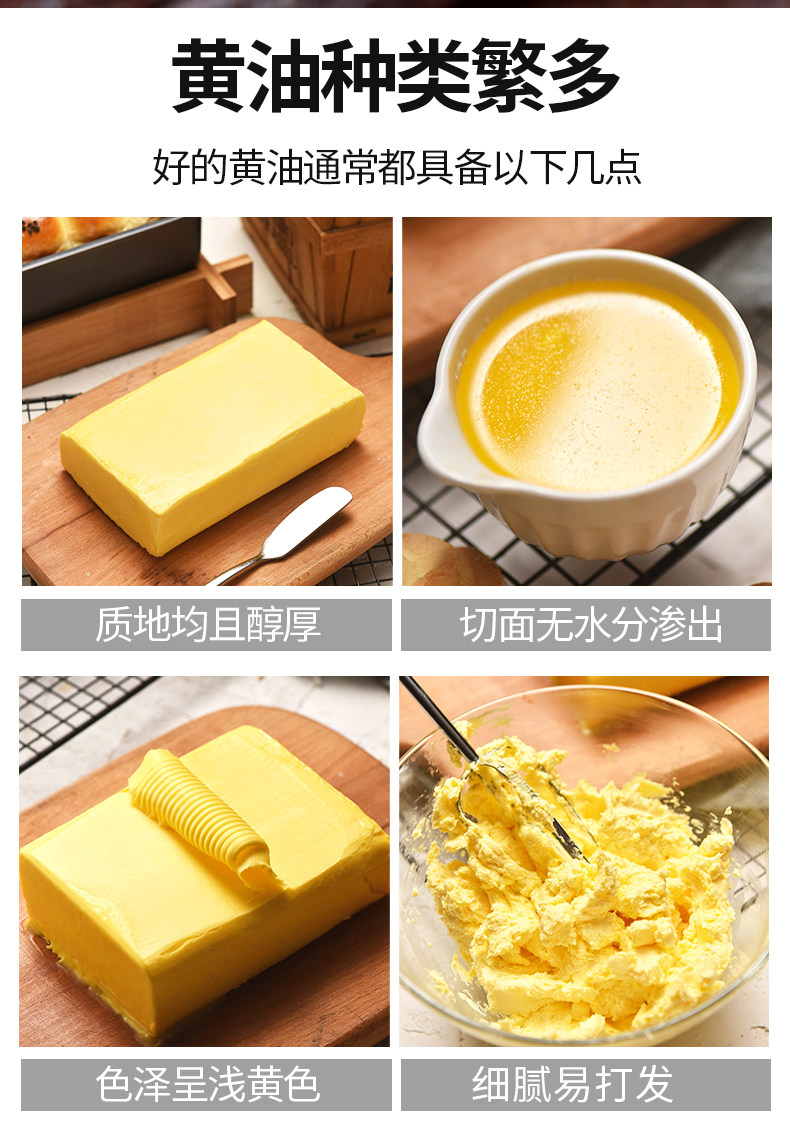 黄油种类繁多

好的黄油通常都具备以下几点

质地均且醇厚

切面无水分渗出

色泽呈浅黄色

细腻易打发