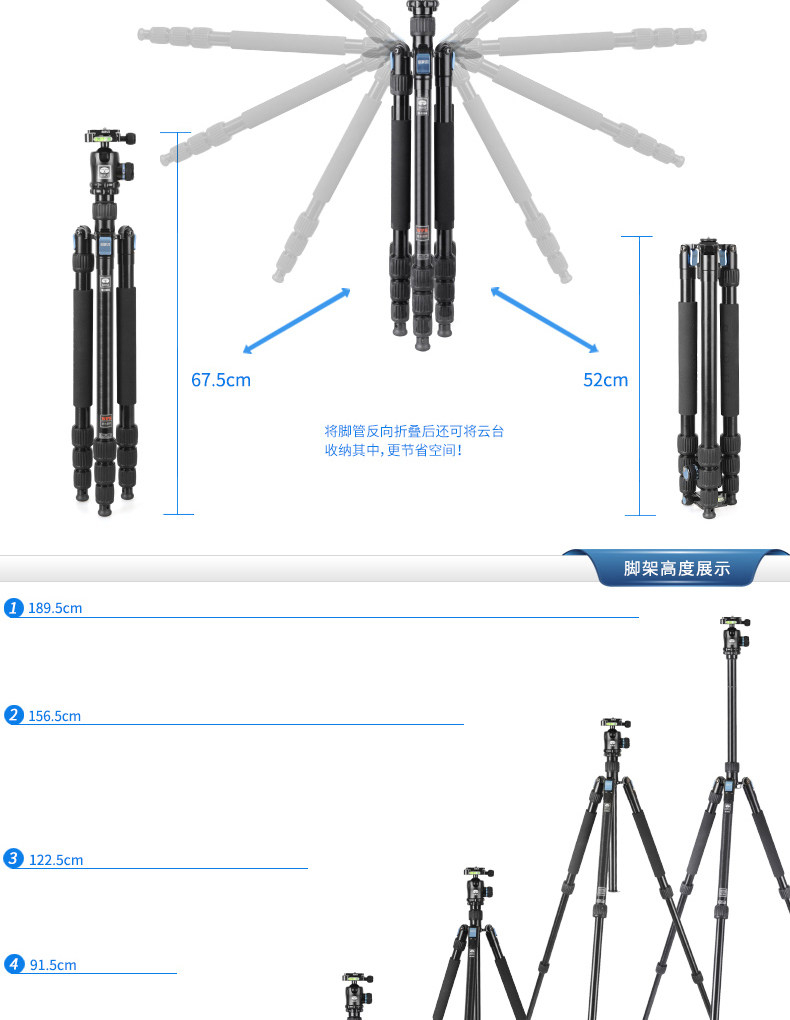 67.5cm

52cm

将脚管反向折叠后还可将云台收纳其中，更节省空间！

脚架高度展示

1 189.5cm

2 156.5cm

3 122.5cm

4 91.5cm