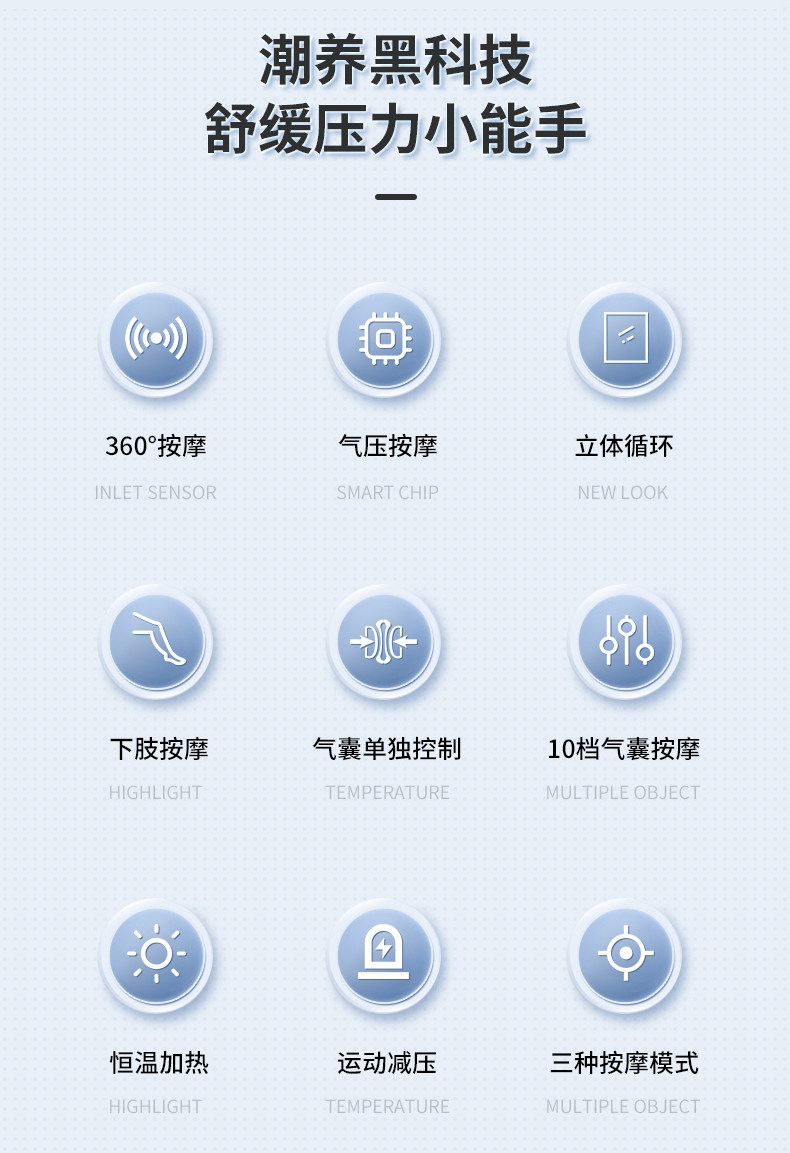 潮养黑科技
舒缓压力小能手

360°按摩
INLET SENSOR

气压按摩
SMART CHIP

立体循环
NEW LOOK

下肢按摩
HIGHLIGHT

气囊单独控制
TEMPERATURE

10档气囊按摩
MULTIPLE OBJECT

恒温加热
HIGHLIGHT

运动减压
TEMPERATURE

三种按摩模式
MULTIPLE OBJECT