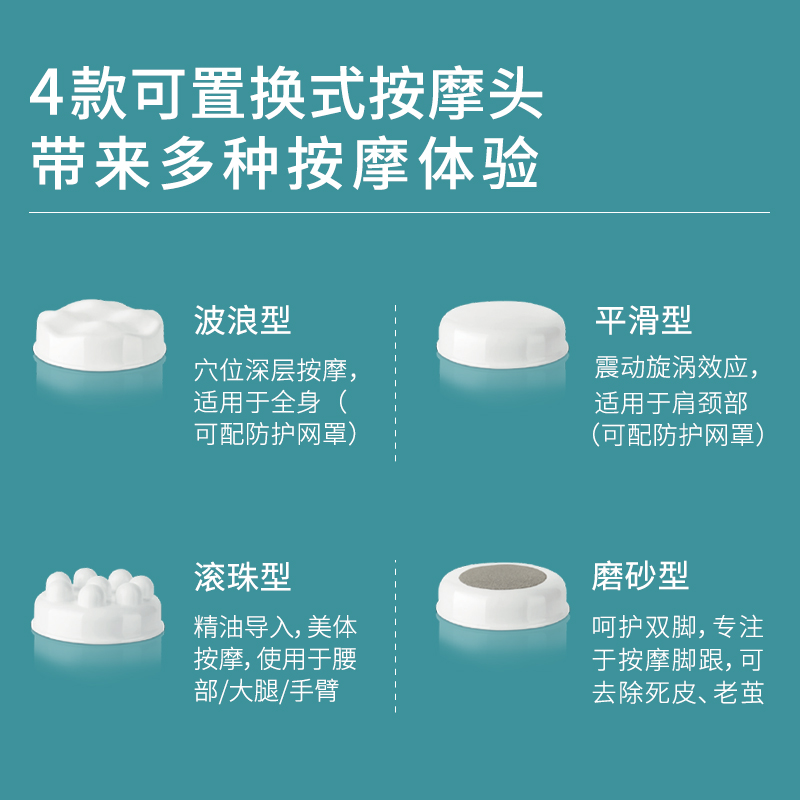 4款可置换式按摩头
带来多种按摩体验

波浪型

穴位深层按摩，适用于全身（可配防护网罩）

平滑型

震动旋涡效应，适用于肩颈部（可配防护网罩）

滚珠型

精油导入，美体按摩，使用于腰部/大腿/手臂

磨砂型

呵护双脚，专注于按摩脚跟，可去除死皮、老茧