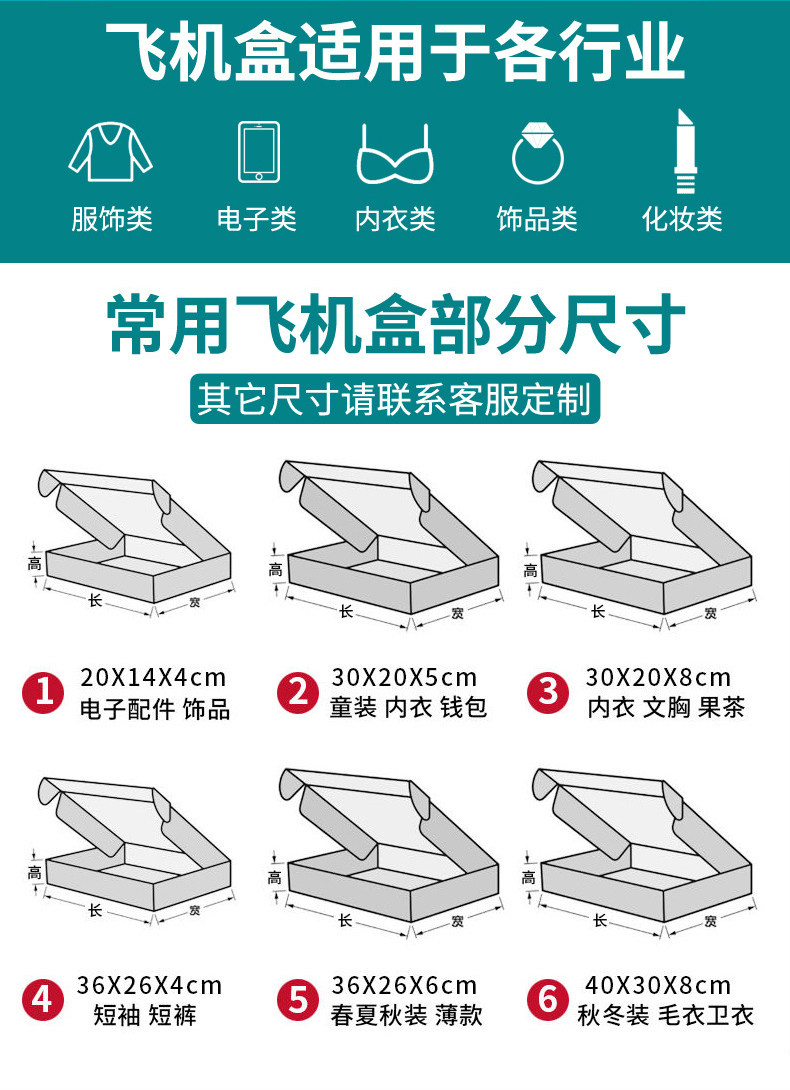 飞机盒适用于各行业

服饰类 电子类 内衣类 饰品类 化妆类

常用飞机盒部分尺寸

其它尺寸请联系客服定制

高 长 宽

1 20X14X4cm
电子配件 饰品

高 长 宽

2 30X20X5cm
童装 内衣 钱包

高 长 宽

3 30X20X8cm
内衣 文胸 果茶

高 长 宽

4 36X26X4cm
短袖 短裤

高 长 宽

5 36X26X6cm
春夏秋装 薄款

高 长 宽

6 40X30X8cm
秋冬装 毛衣卫衣