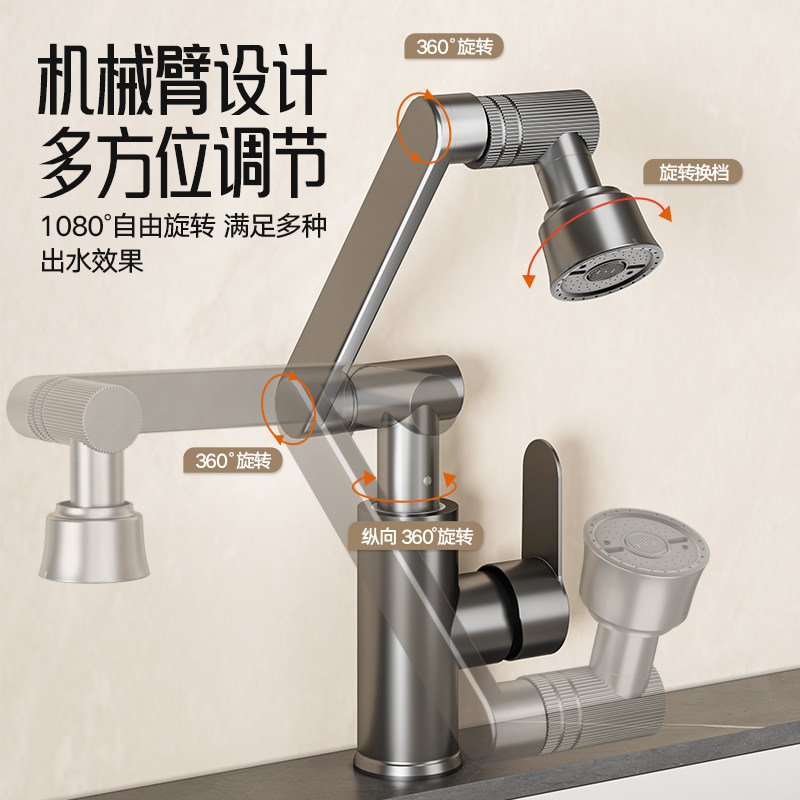 机械臂设计
多方位调节

1080°自由旋转 满足多种出水效果

360°旋转

旋转换档

360°旋转

纵向 360°旋转