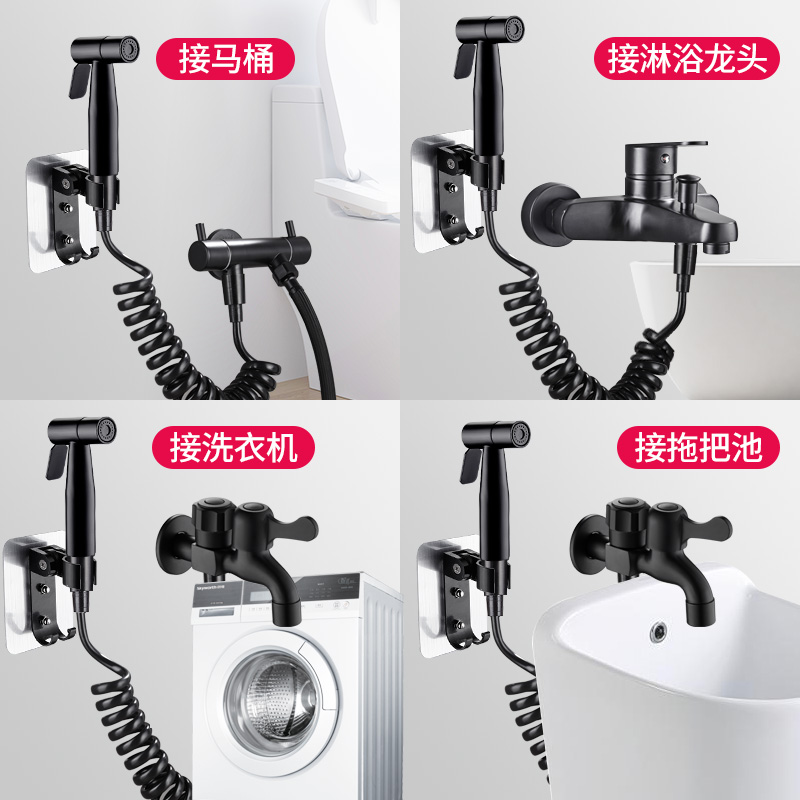 接马桶

接淋浴龙头

接洗衣机

接拖把池