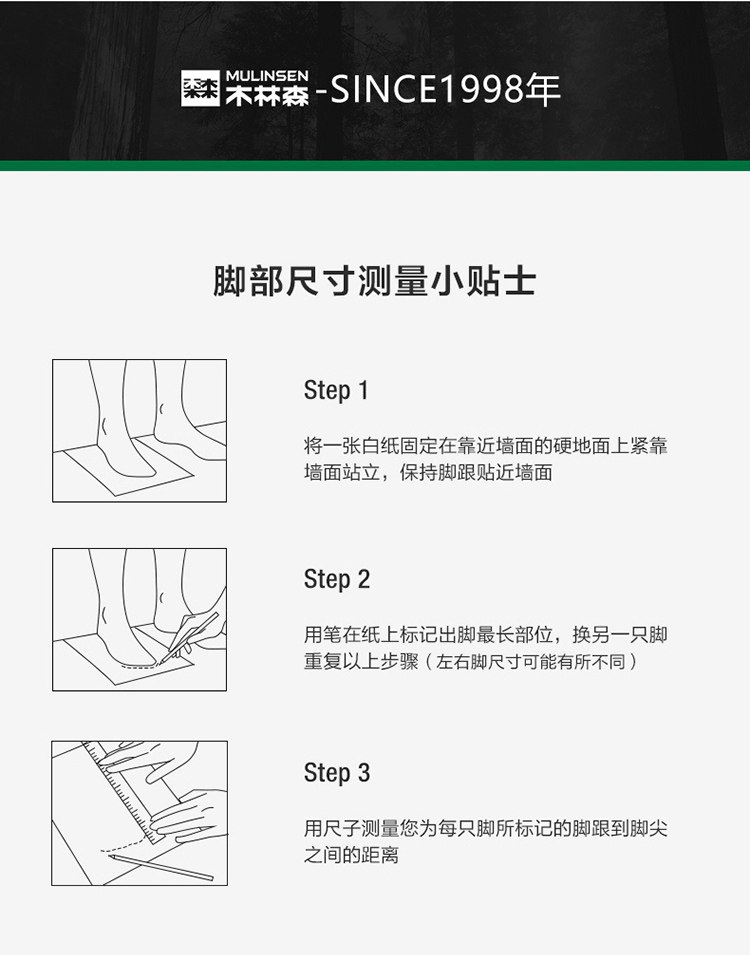 MULINSEN 木林森 -SINCE1998年

脚部尺寸测量小贴士

Step 1

将一张白纸固定在靠近墙面的硬地面上紧靠墙面站立，保持脚跟贴近墙面

Step 2

用笔在纸上标记出脚最长部位，换另一只脚重复以上步骤（左右脚尺寸可能有所不同）

Step 3

用尺子测量您为每只脚所标记的脚跟到脚尖之间的距离