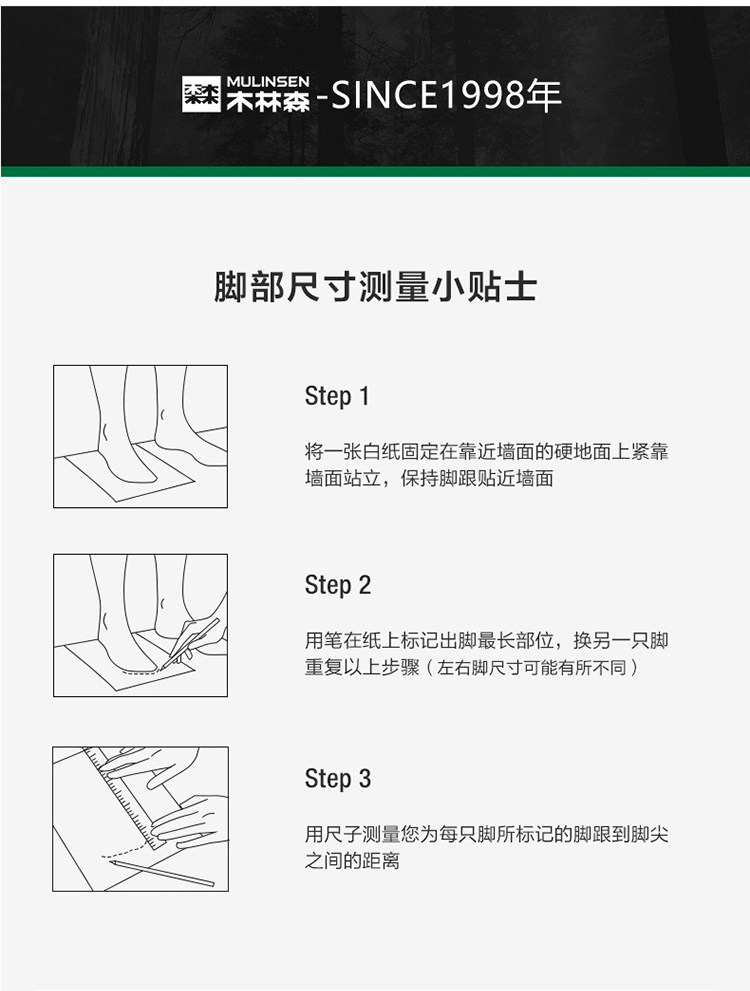 MULINSEN 木林森 -SINCE1998年

脚部尺寸测量小贴士

Step 1

将一张白纸固定在靠近墙面的硬地面上紧靠墙面站立，保持脚跟贴近墙面

Step 2

用笔在纸上标记出脚最长部位，换另一只脚重复以上步骤（左右脚尺寸可能有所不同）

Step 3

用尺子测量您为每只脚所标记的脚跟到脚尖之间的距离