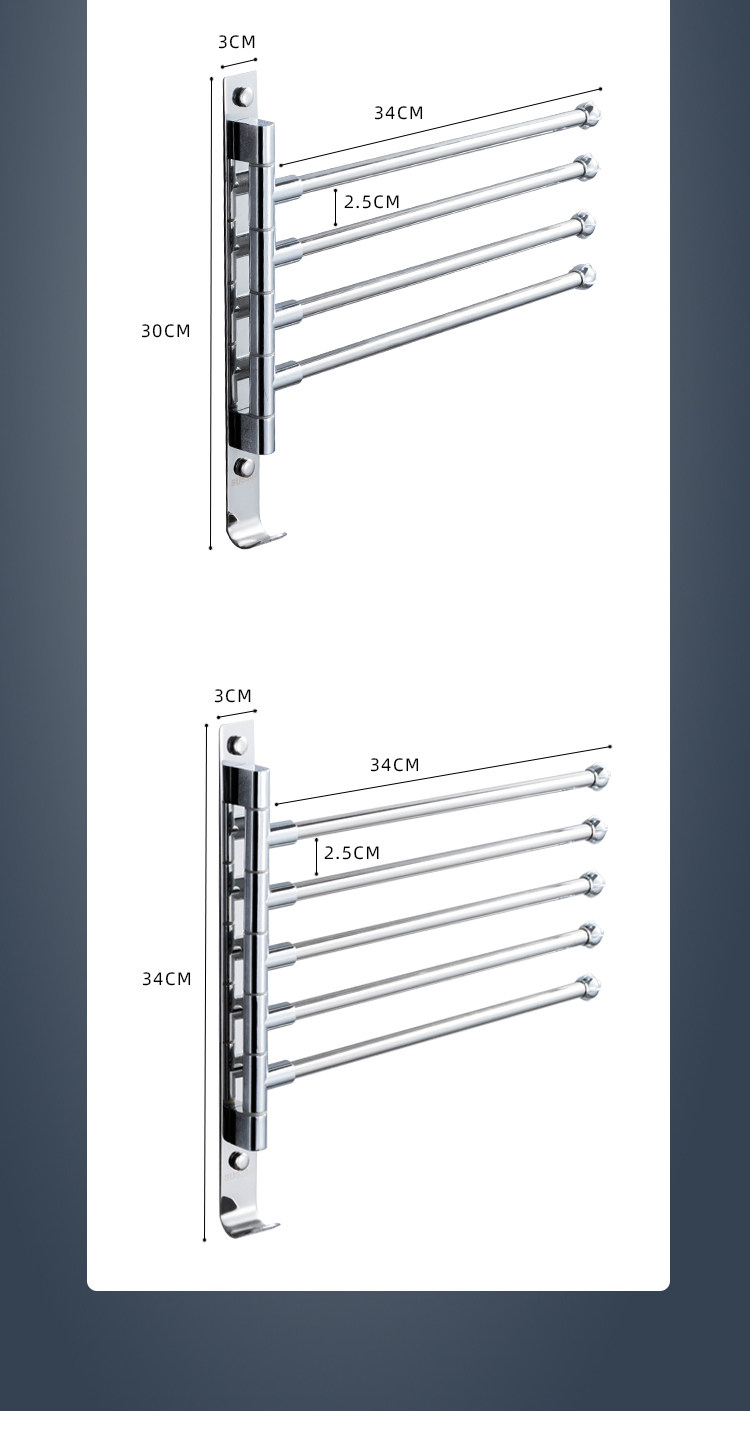 3CM
34CM
2.5CM
30CM

3CM
34CM
2.5CM
34CM