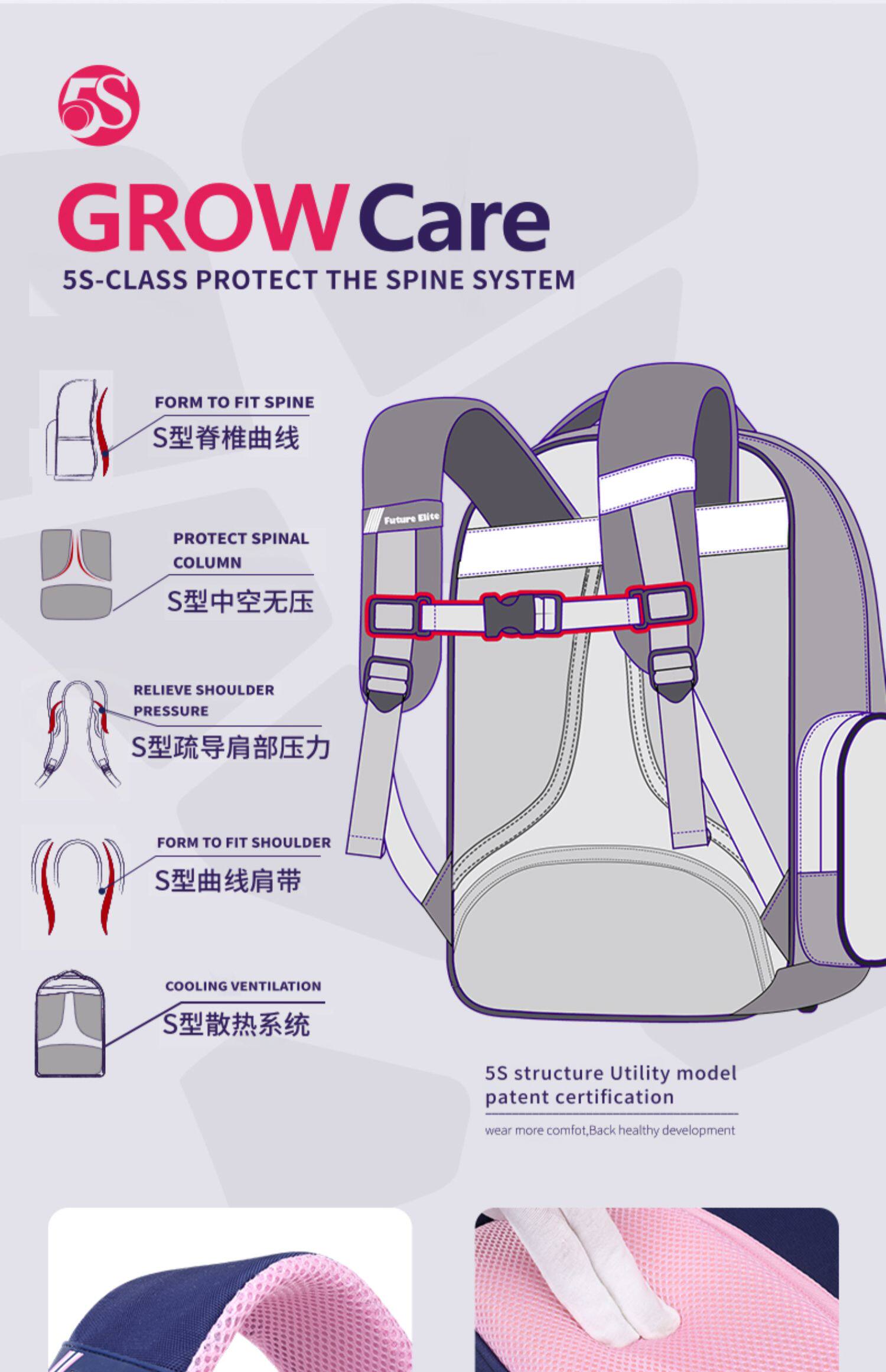 5S

GROW Care

5S-CLASS PROTECT THE SPINE SYSTEM

FORM TO FIT SPINE
S型脊椎曲线

PROTECT SPINAL COLUMN
S型中空无压

RELIEVE SHOULDER PRESSURE
S型疏导肩部压力

FORM TO FIT SHOULDER
S型曲线肩带

COOLING VENTILATION
S型散热系统

Future Elite

5S structure Utility model patent certification

wear more comfot,Back healthy development