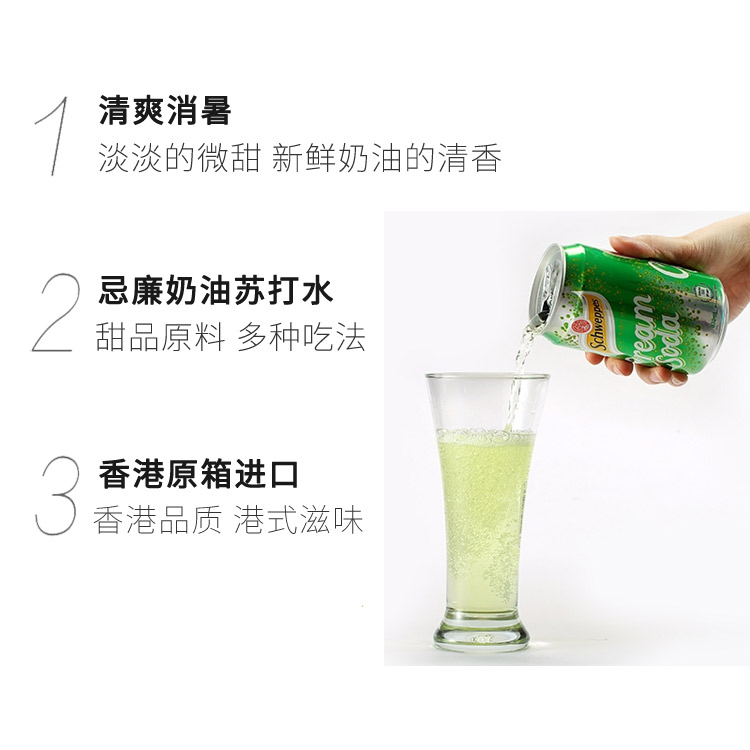 1 清爽消暑
淡淡的微甜 新鲜奶油的清香

2 忌廉奶油苏打水
甜品原料 多种吃法

3 香港原箱进口
香港品质 港式滋味

Schweppes
Cream Soda