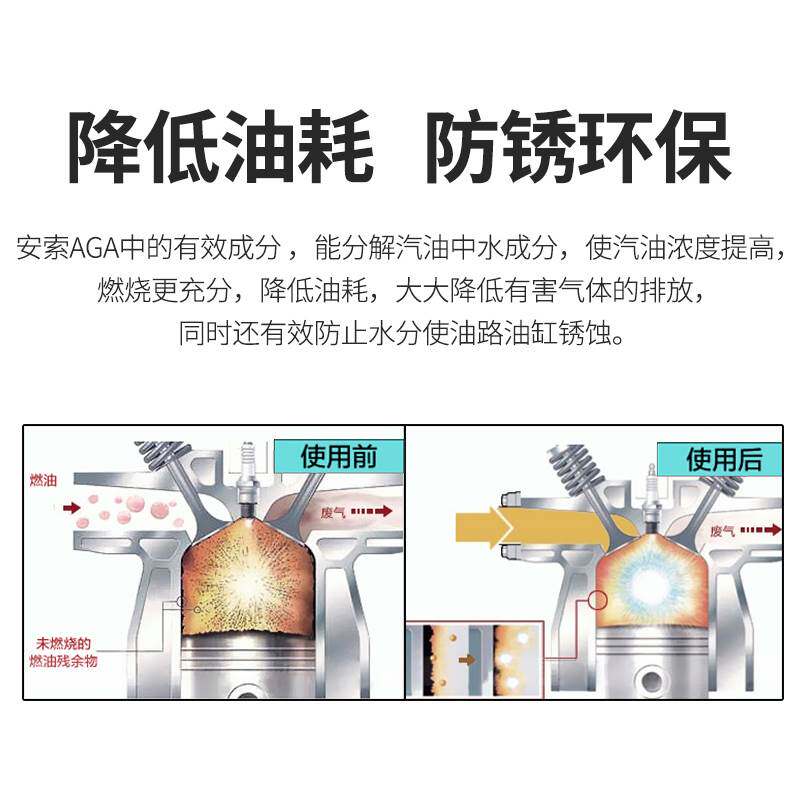 降低油耗 防锈环保

安索AGA中的有效成分，能分解汽油中水成分，使汽油浓度提高，燃烧更充分，降低油耗，大大降低有害气体的排放，同时还有效防止水分使油路油缸锈蚀。

使用前

燃油

废气

未燃烧的燃油残余物

使用后

废气