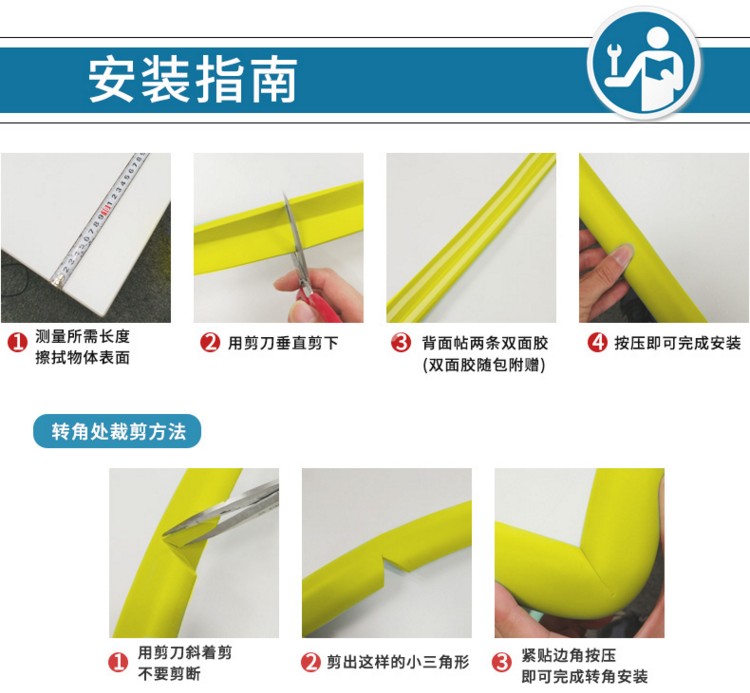 安装指南

1 测量所需长度
擦拭物体表面

2 用剪刀垂直剪下

3 背面帖两条双面胶
(双面胶随包附赠)

4 按压即可完成安装

转角处裁剪方法

1 用剪刀斜着剪
不要剪断

2 剪出这样的小三角形

3 紧贴边角按压
即可完成转角安装