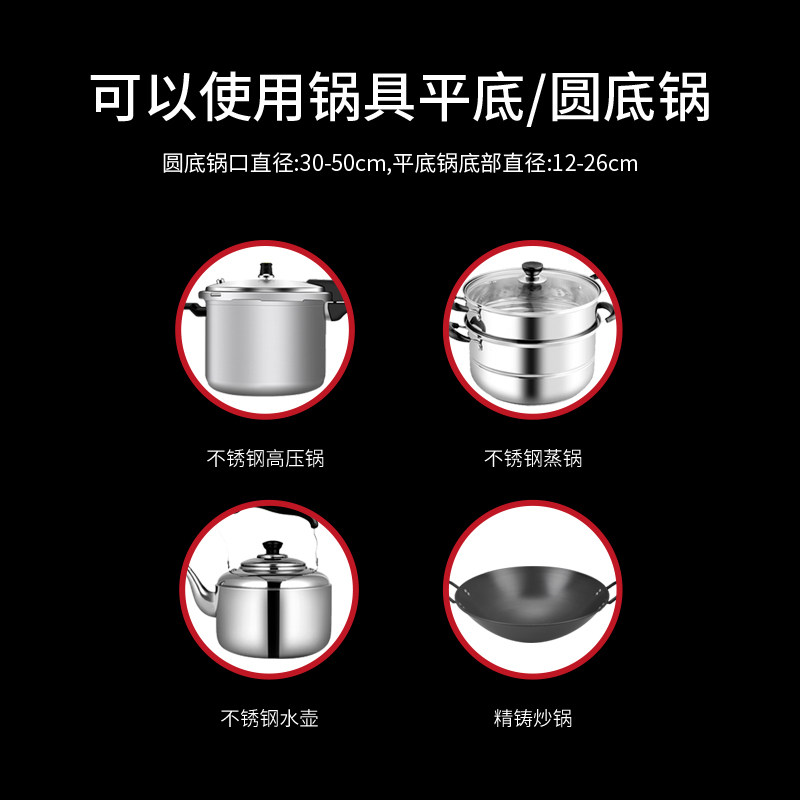 可以使用锅具平底/圆底锅

圆底锅口直径:30-50cm,平底锅底部直径:12-26cm

不锈钢高压锅

不锈钢蒸锅

不锈钢水壶

精铸炒锅