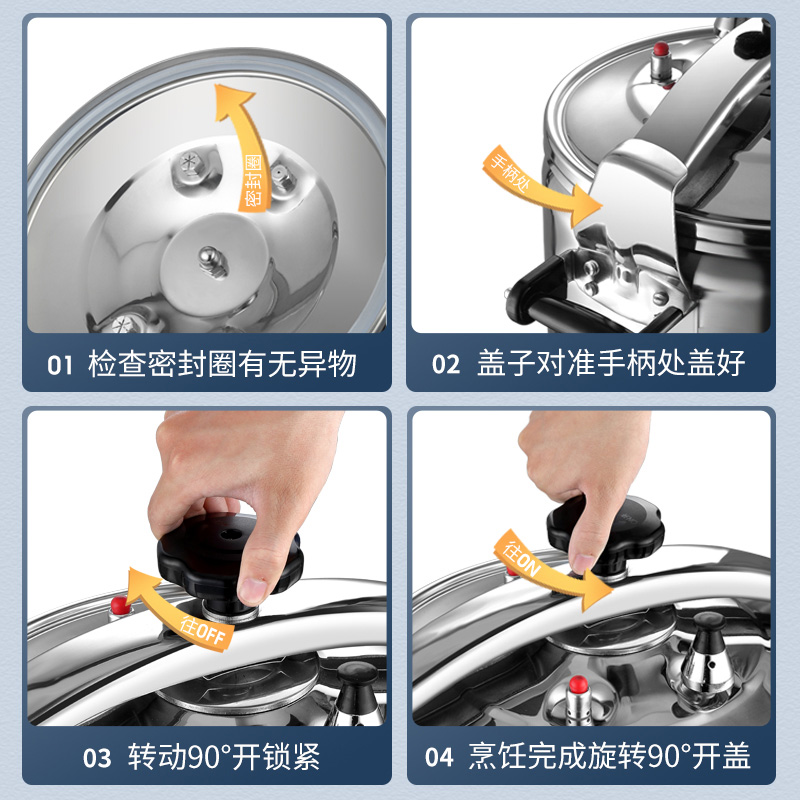 密封圈

01 检查密封圈有无异物

手柄处

02 盖子对准手柄处盖好

往OFF

03 转动90°开锁紧

往ON

04 烹饪完成旋转90°开盖