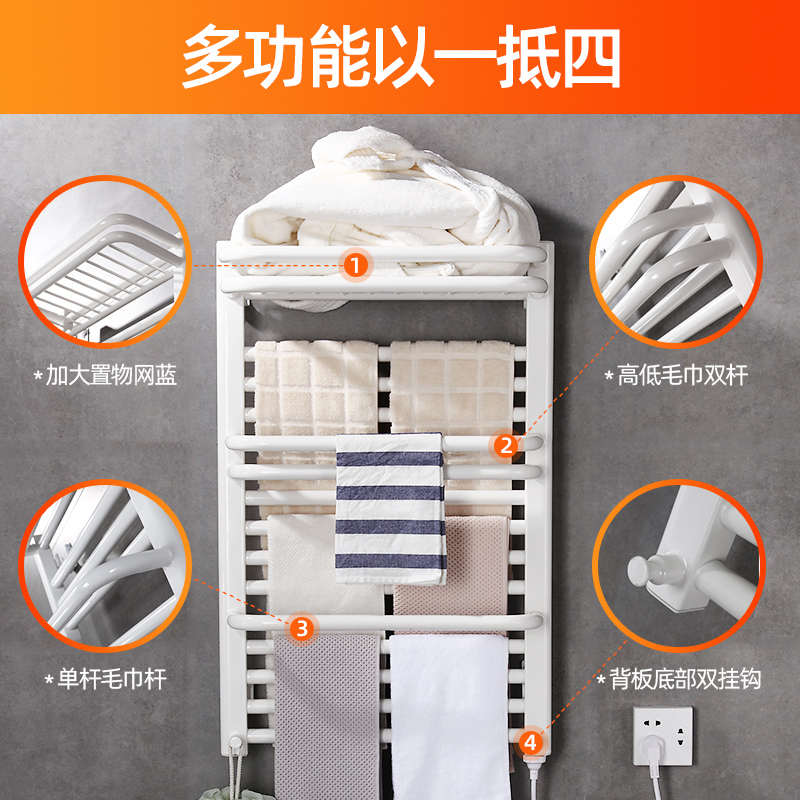 多功能以一抵四

1

*加大置物网蓝

*高低毛巾双杆

2

3

*单杆毛巾杆

*背板底部双挂钩

4