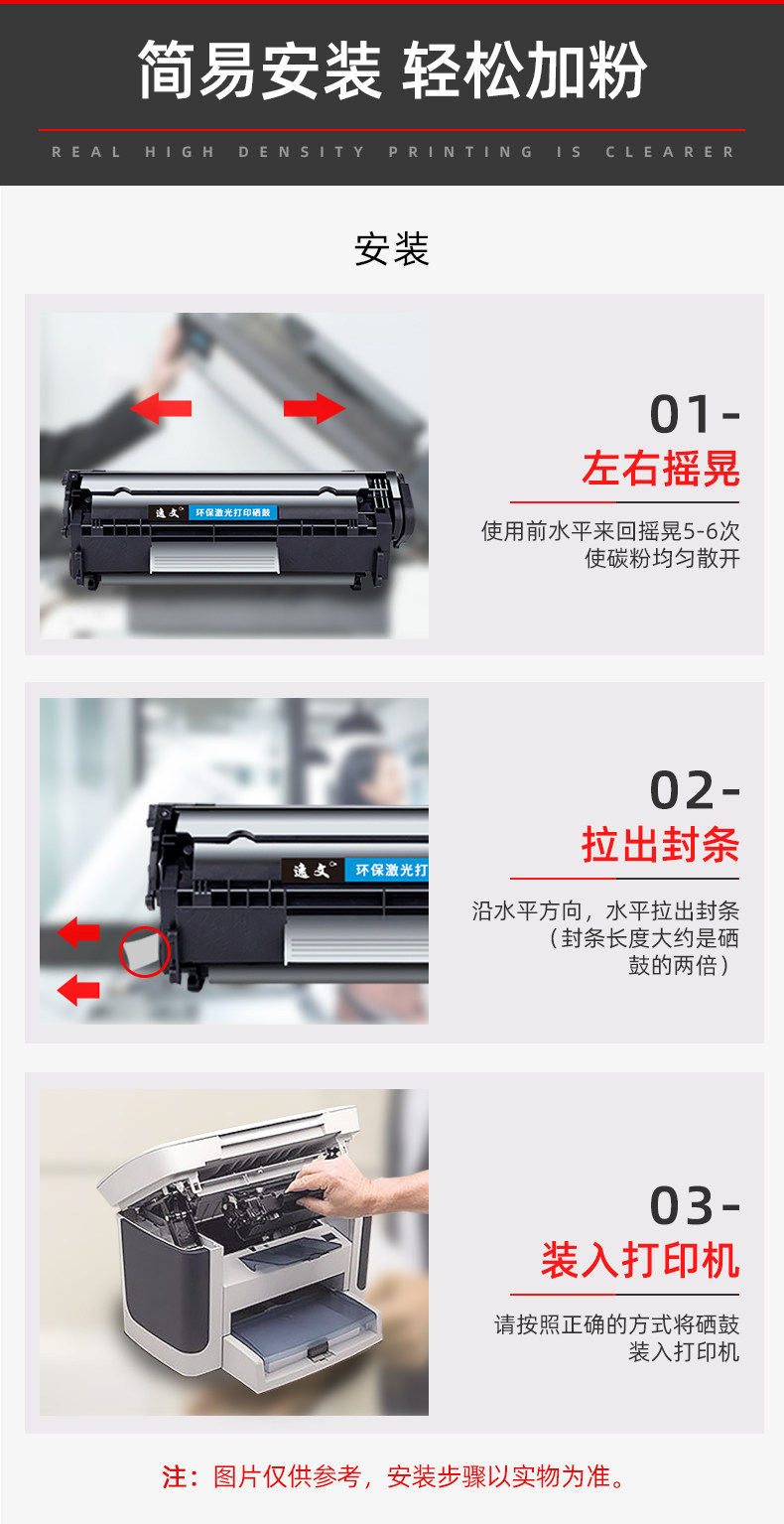 简易安装 轻松加粉

REAL HIGH DENSITY PRINTING IS CLEARER

安装

逸文 环保激光打印硒鼓

01-

左右摇晃

使用前水平来回摇晃5-6次使碳粉均匀散开

逸文 环保激光打

02-

拉出封条

沿水平方向，水平拉出封条（封条长度大约是硒鼓的两倍）

03-

装入打印机

请按照正确的方式将硒鼓装入打印机

注：图片仅供参考，安装步骤以实物为准。