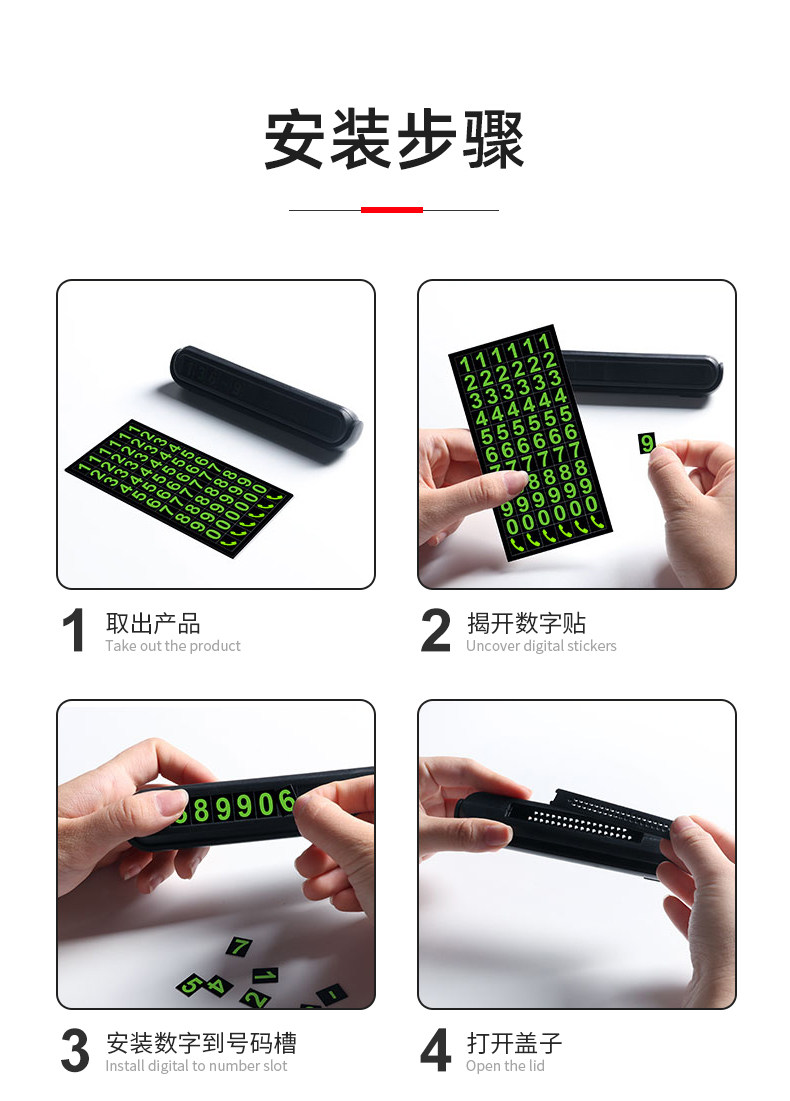 安装步骤

1 取出产品
Take out the product

2 揭开数字贴
Uncover digital stickers

3 安装数字到号码槽
Install digital to number slot

4 打开盖子
Open the lid