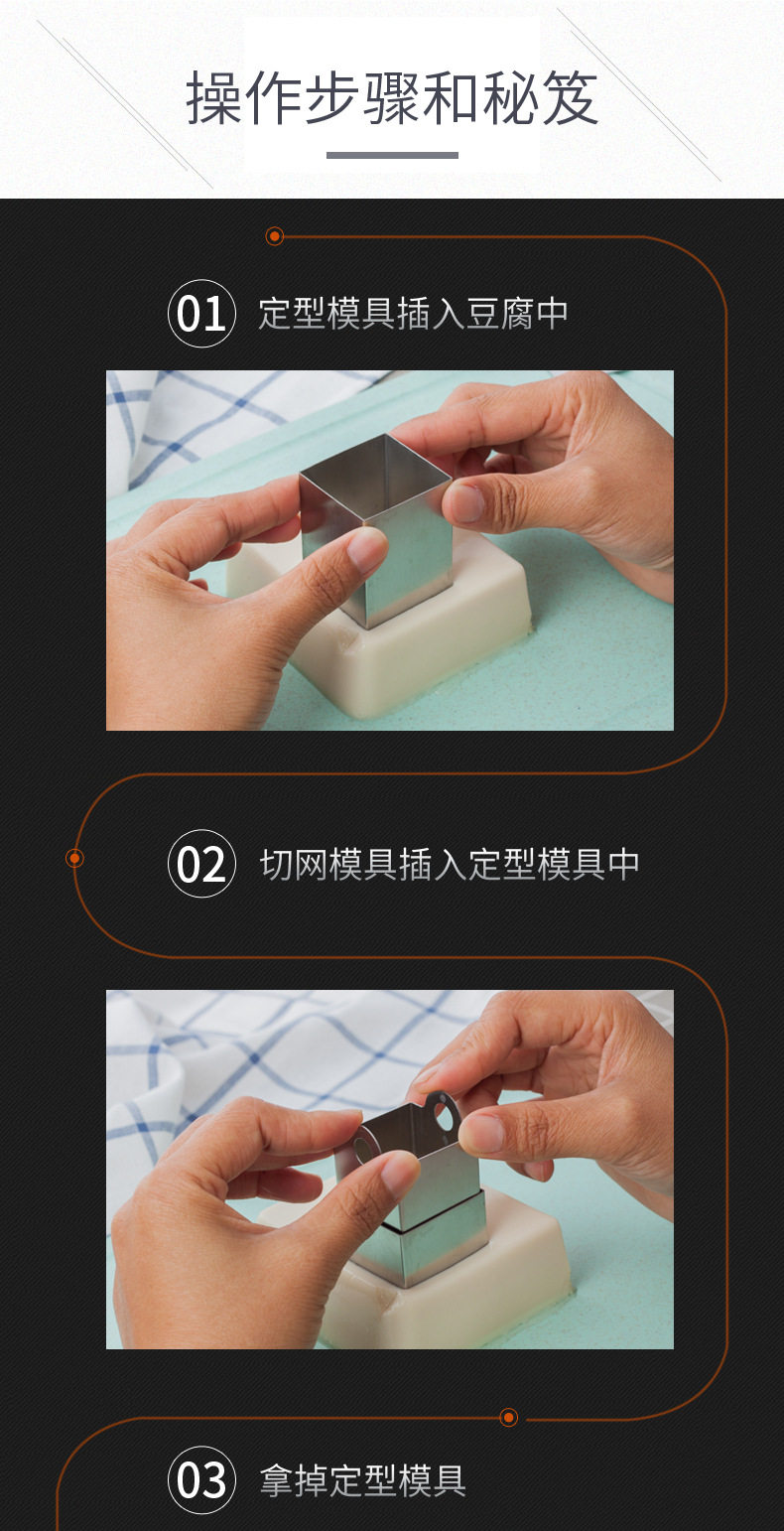 操作步骤和秘笈

01 定型模具插入豆腐中

02 切网模具插入定型模具中

03 拿掉定型模具