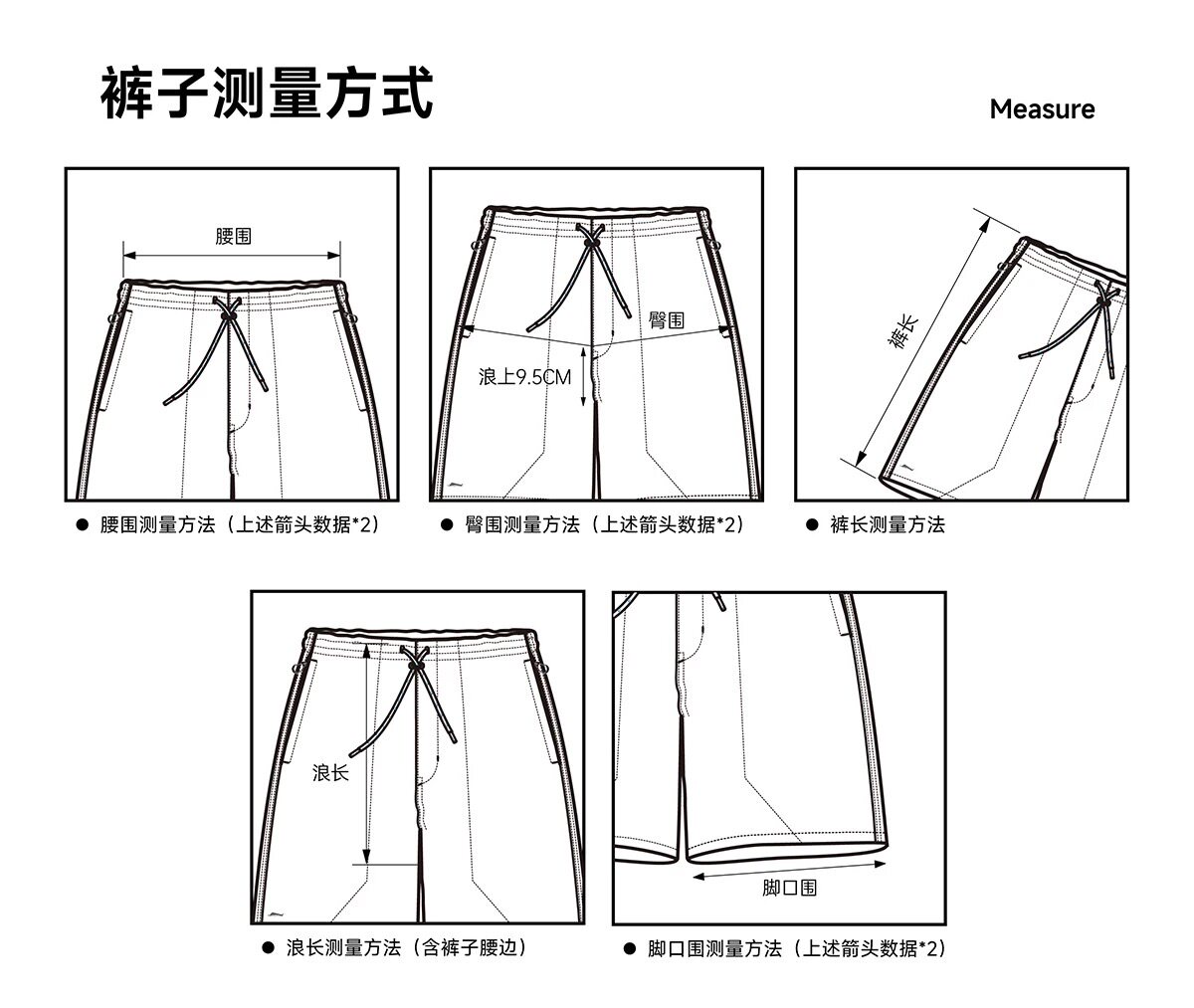 裤子测量方式

Measure

腰围

● 腰围测量方法（上述箭头数据*2）

臀围

浪上9.5CM

● 臀围测量方法（上述箭头数据*2）

裤长

● 裤长测量方法

浪长

● 浪长测量方法（含裤子腰边）

脚口围

● 脚口围测量方法（上述箭头数据*2）