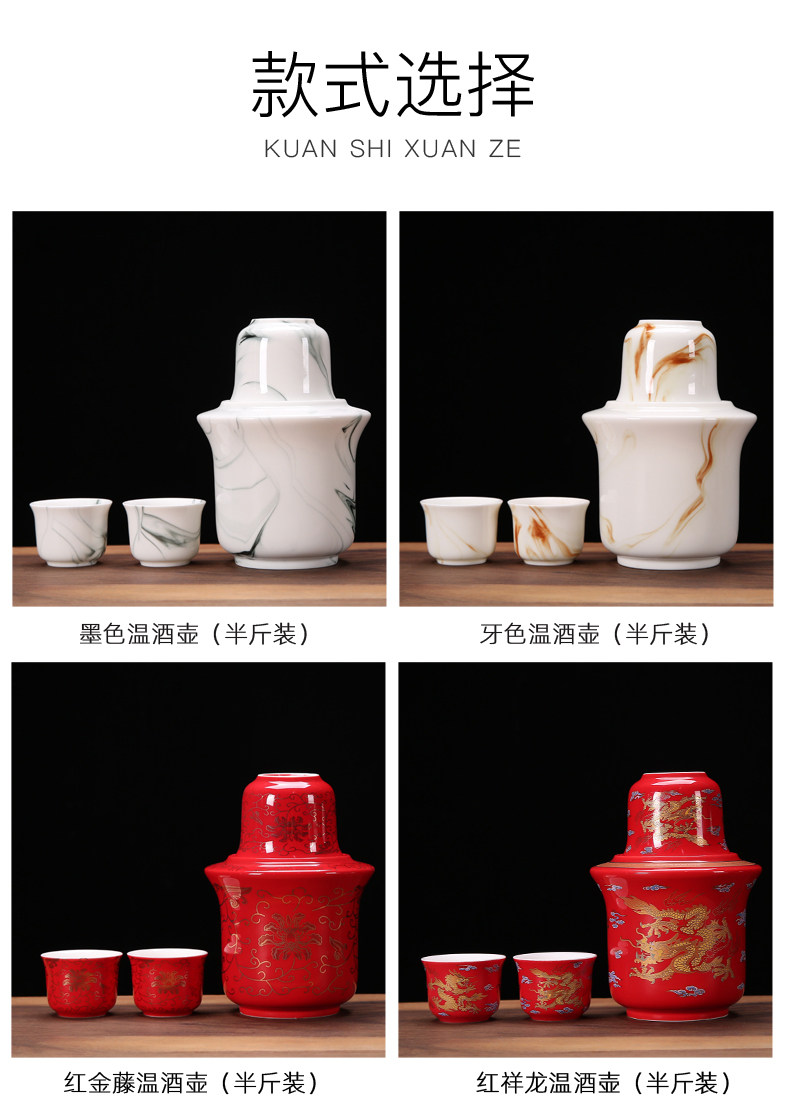 款式选择

KUAN SHI XUAN ZE

墨色温酒壶（半斤装）

牙色温酒壶（半斤装）

红金藤温酒壶（半斤装）

红祥龙温酒壶（半斤装）