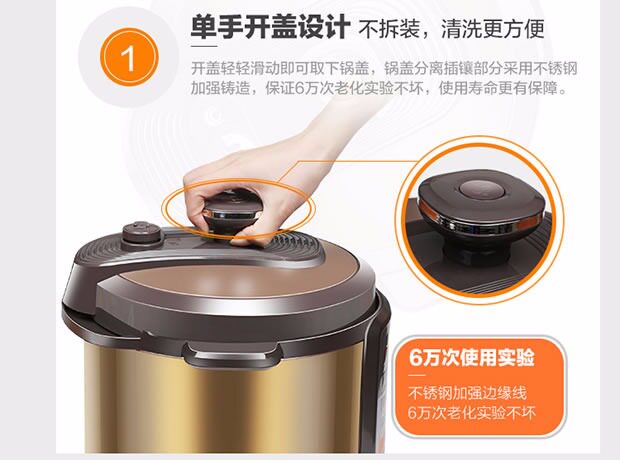 1

单手开盖设计 不拆装，清洗更方便

开盖轻轻滑动即可取下锅盖，锅盖分离插镶部分采用不锈钢加强铸造，保证6万次老化实验不坏，使用寿命更有保障。

6万次使用实验

不锈钢加强边缘线
6万次老化实验不坏