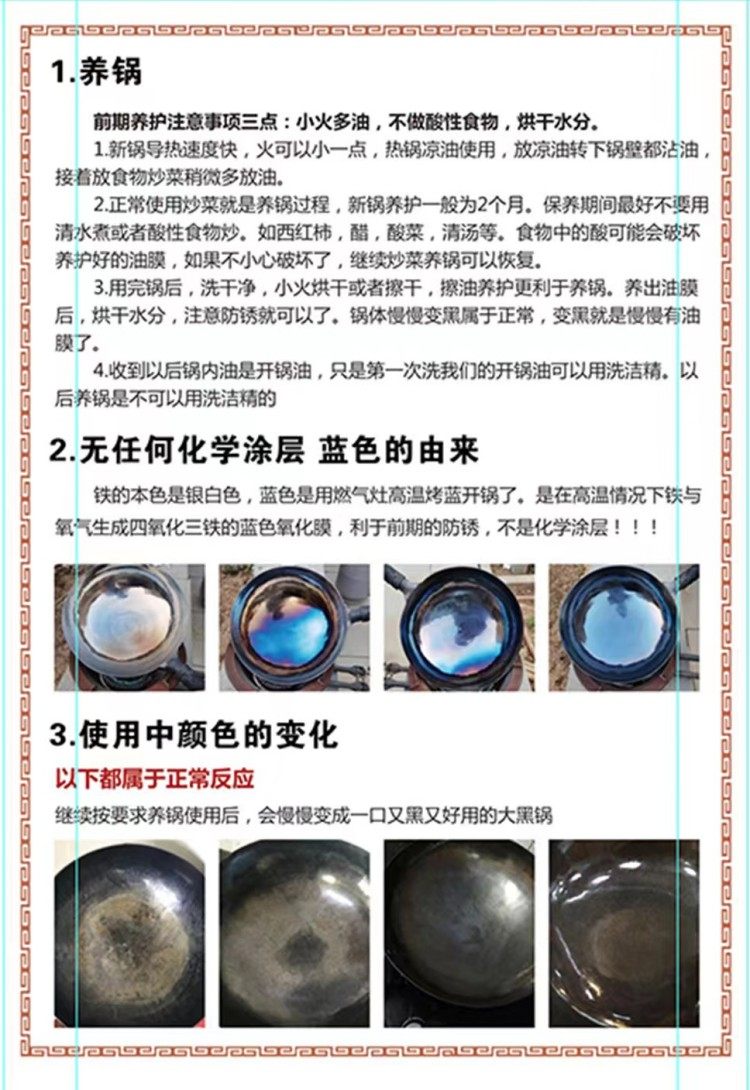 1.养锅

前期养护注意事项三点：小火多油，不做酸性食物，烘干水分。

1.新锅导热速度快，火可以小一点，热锅凉油使用，放凉油转下锅壁都沾油，接着放食物炒菜稍微多放油。

2.正常使用炒菜就是养锅过程，新锅养护一般为2个月。保养期间最好不要用清水煮或者酸性食物炒。如西红柿，醋，酸菜，清汤等。食物中的酸可能会破坏养护好的油膜，如果不小心破坏了，继续炒菜养锅可以恢复。

3.用完锅后，洗干净，小火烘干或者擦干，擦油养护更利于养锅。养出油膜后，烘干水分，注意防锈就可以了。锅体慢慢变黑属于正常，变黑就是慢慢有油膜了。

4.收到以后锅内油是开锅油，只是第一次洗我们的开锅油可以用洗洁精。以后养锅是不可以用洗洁精的

2.无任何化学涂层 蓝色的由来

铁的本色是银白色，蓝色是用燃气灶高温烤蓝开锅了。是在高温情况下铁与氧气生成四氧化三铁的蓝色氧化膜，利于前期的防锈，不是化学涂层！！！

3.使用中颜色的变化

以下都属于正常反应

继续按要求养锅使用后，会慢慢变成一口又黑又好用的大黑锅