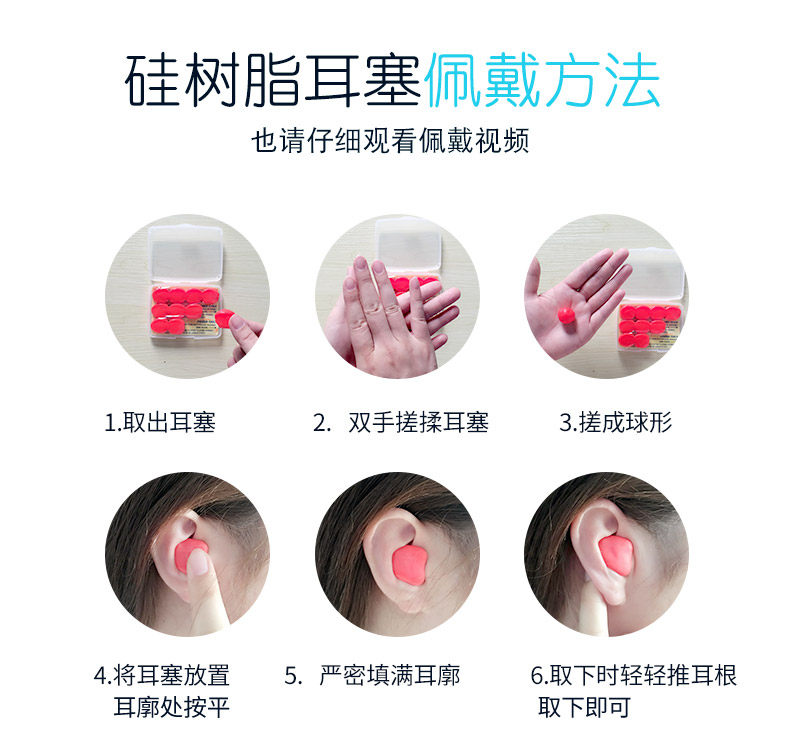 硅树脂耳塞佩戴方法

也请仔细观看佩戴视频

1.取出耳塞

2. 双手搓揉耳塞

3.搓成球形

4.将耳塞放置耳廓处按平

5. 严密填满耳廓

6.取下时轻轻推耳根取下即可