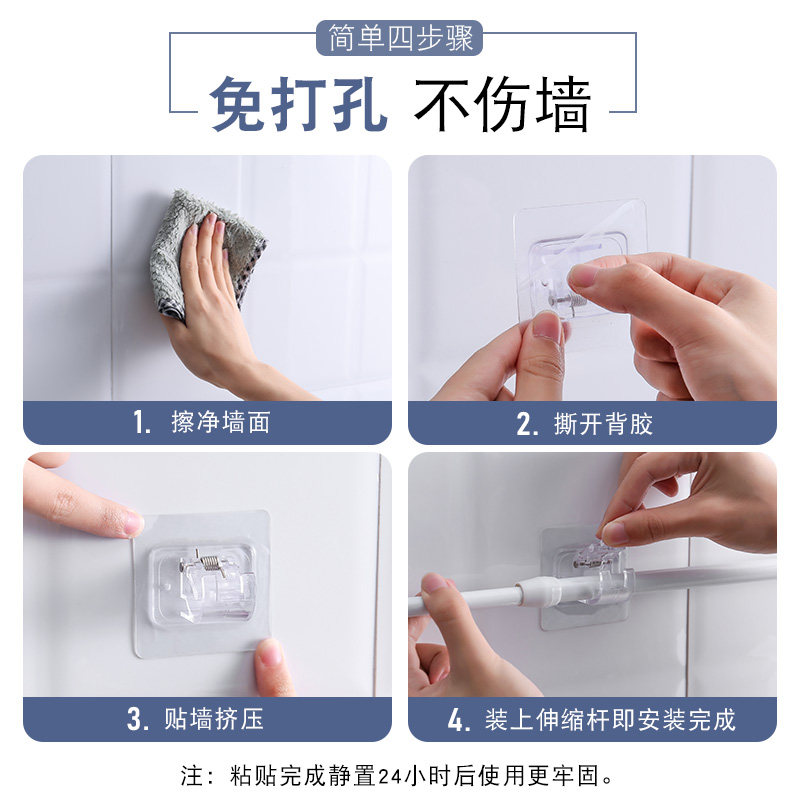 简单四步骤

免打孔 不伤墙

1. 擦净墙面

2. 撕开背胶

3. 贴墙挤压

4. 装上伸缩杆即安装完成

注：粘贴完成静置24小时后使用更牢固。