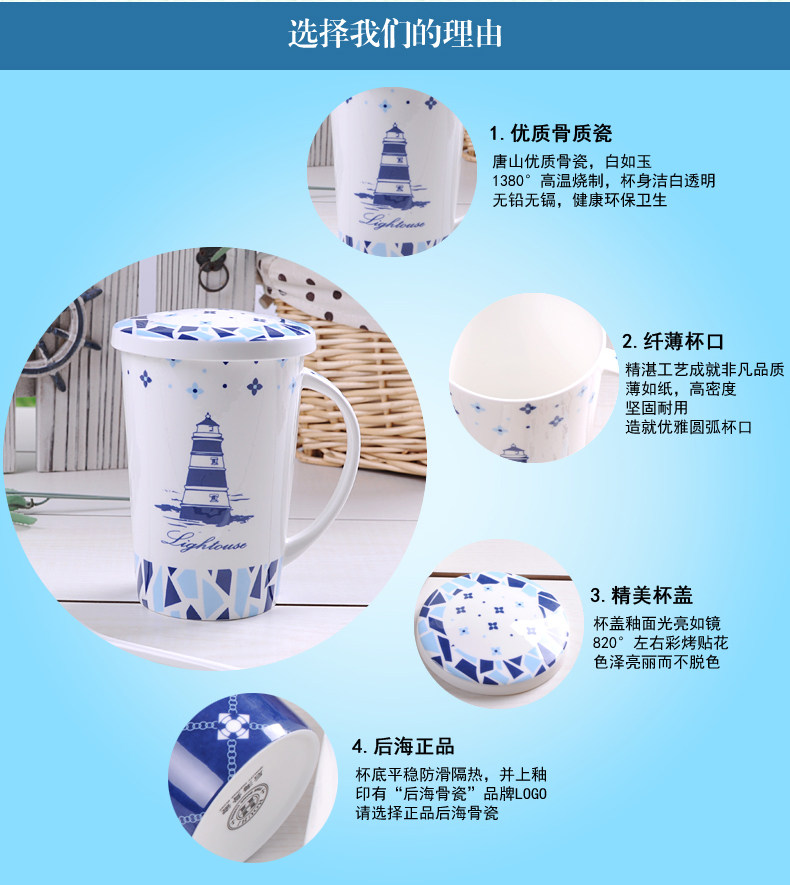 选择我们的理由

Lightouse

1. 优质骨质瓷
唐山优质骨瓷，白如玉
1380° 高温烧制，杯身洁白透明
无铅无镉，健康环保卫生

Lightouse

2. 纤薄杯口
精湛工艺成就非凡品质
薄如纸，高密度
坚固耐用
造就优雅圆弧杯口

3. 精美杯盖
杯盖釉面光亮如镜
820° 左右彩烤贴花
色泽亮丽而不脱色

4. 后海正品
杯底平稳防滑隔热，并上釉
印有“后海骨瓷”品牌LOGO
请选择正品后海骨瓷