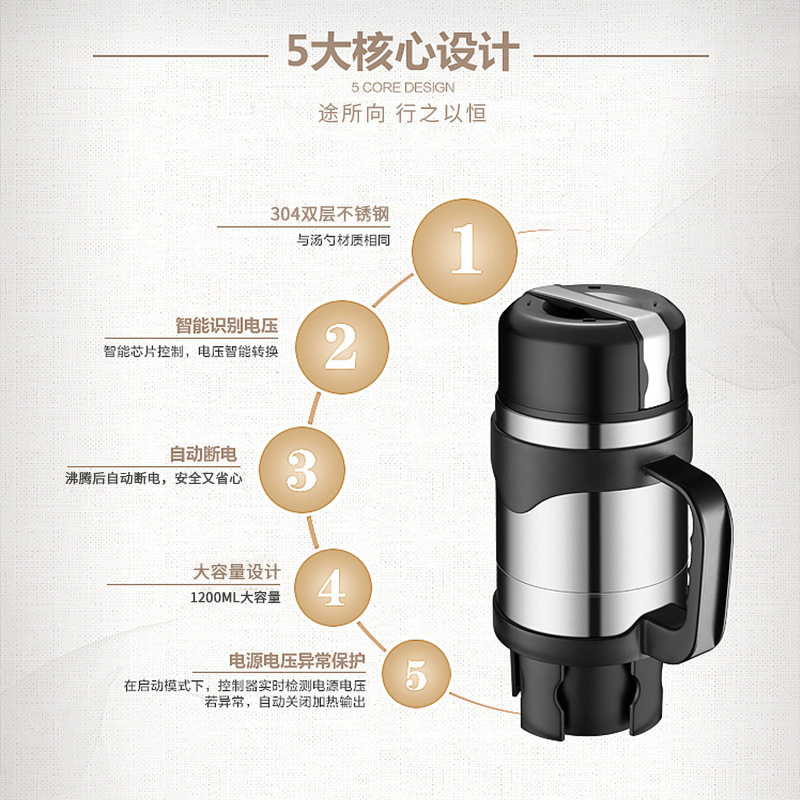 5大核心设计
5 CORE DESIGN
途所向 行之以恒

304双层不锈钢
与汤勺材质相同
1

智能识别电压
智能芯片控制，电压智能转换
2

自动断电
沸腾后自动断电，安全又省心
3

大容量设计
1200ML大容量
4

电源电压异常保护
在启动模式下，控制器实时检测电源电压若异常，自动关闭加热输出
5