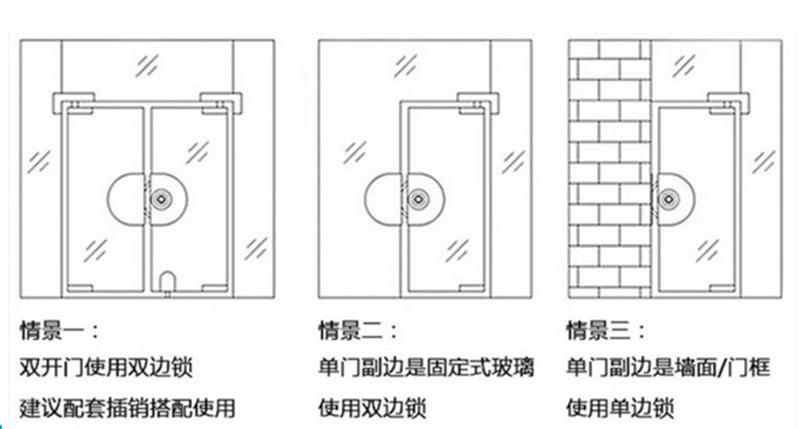 情景一：
双开门使用双边锁
建议配套插销搭配使用

情景二：
单门副边是固定式玻璃
使用双边锁

情景三：
单门副边是墙面/门框
使用单边锁