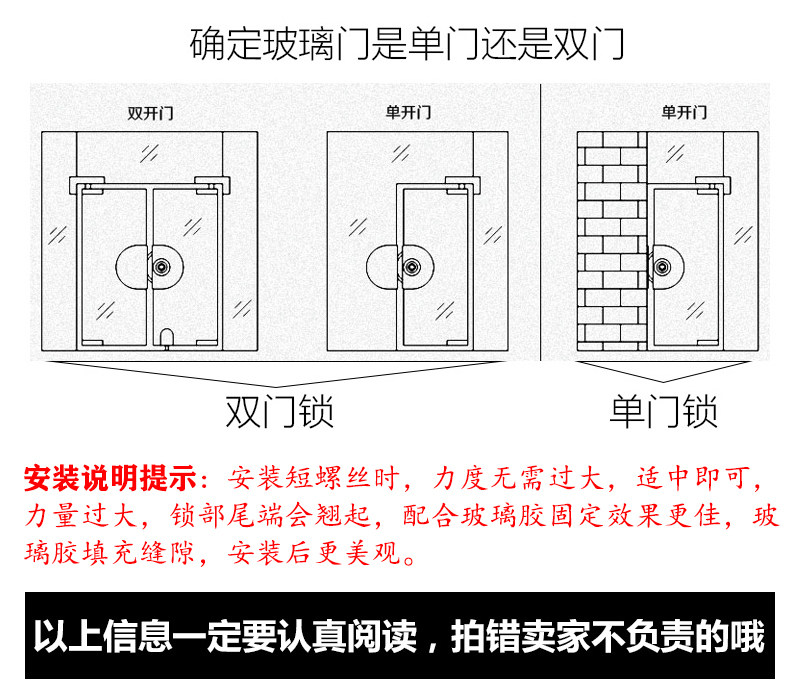 确定玻璃门是单门还是双门

双开门

单开门

单开门

双门锁

单门锁

安装说明提示：安装短螺丝时，力度无需过大，适中即可，力量过大，锁部尾端会翘起，配合玻璃胶固定效果更佳，玻璃胶填充缝隙，安装后更美观。

以上信息一定要认真阅读，拍错卖家不负责的哦