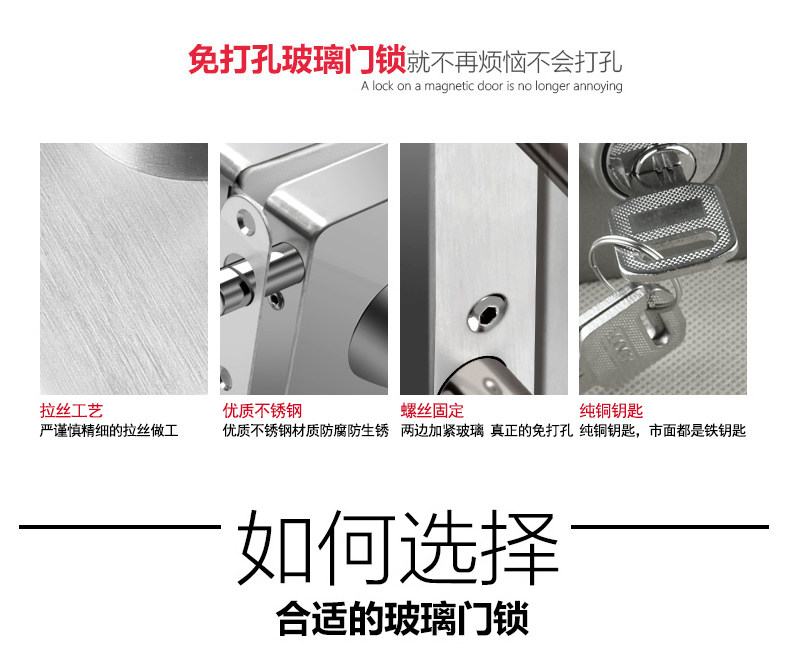 免打孔玻璃门锁就不再烦恼不会打孔
A lock on a magnetic door is no longer annoying

拉丝工艺
严谨慎精细的拉丝做工

优质不锈钢
优质不锈钢材质防腐防生锈

螺丝固定
两边加紧玻璃 真正的免打孔

纯铜钥匙
纯铜钥匙，市面都是铁钥匙

如何选择
合适的玻璃门锁