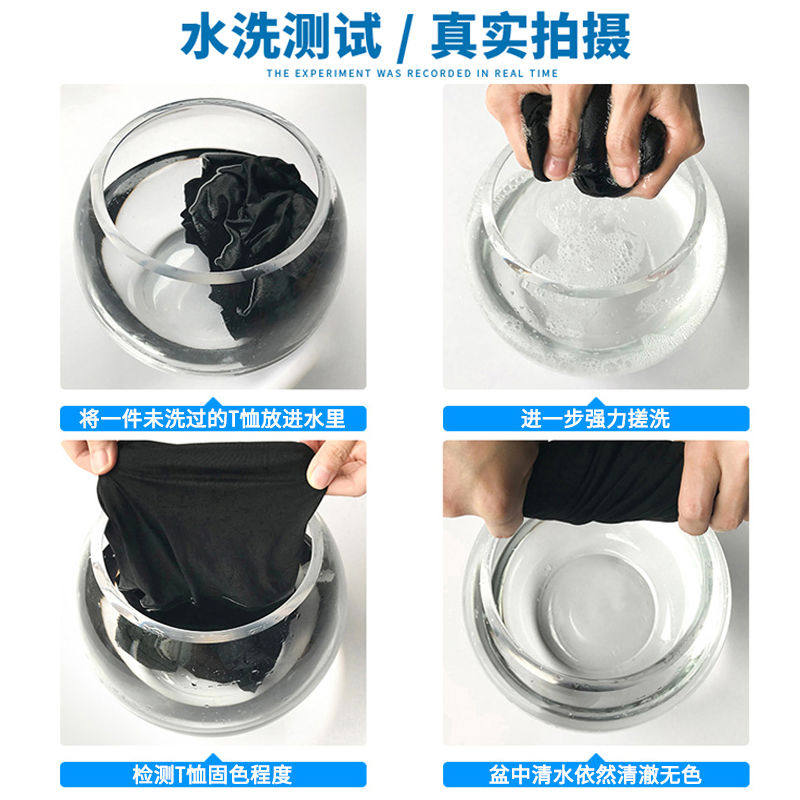 水洗测试 / 真实拍摄
THE EXPERIMENT WAS RECORDED IN REAL TIME

将一件未洗过的T恤放进水里

进一步强力搓洗

检测T恤固色程度

盆中清水依然清澈无色