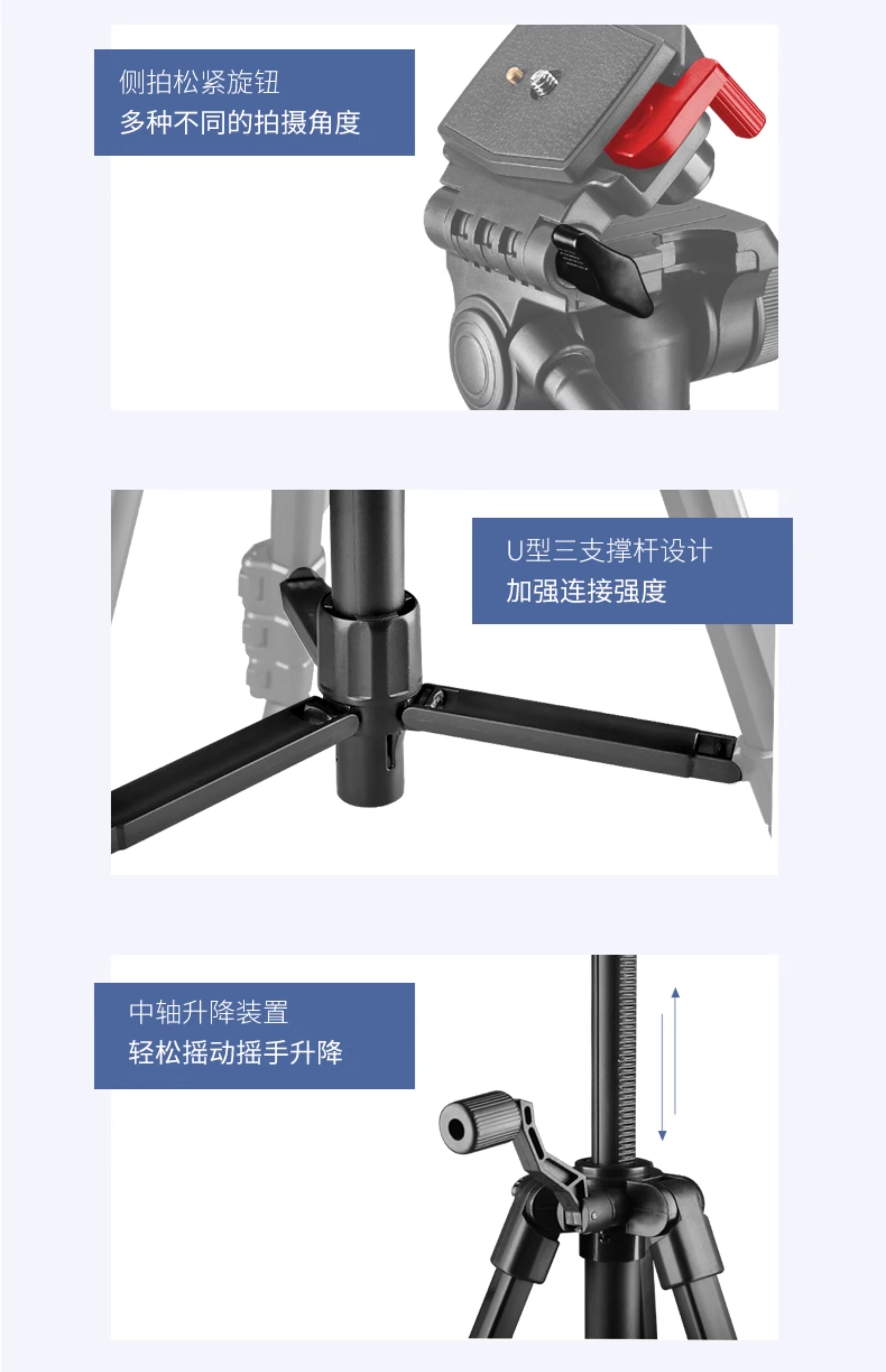 侧拍松紧旋钮
多种不同的拍摄角度

U型三支撑杆设计
加强连接强度

中轴升降装置
轻松摇动摇手升降