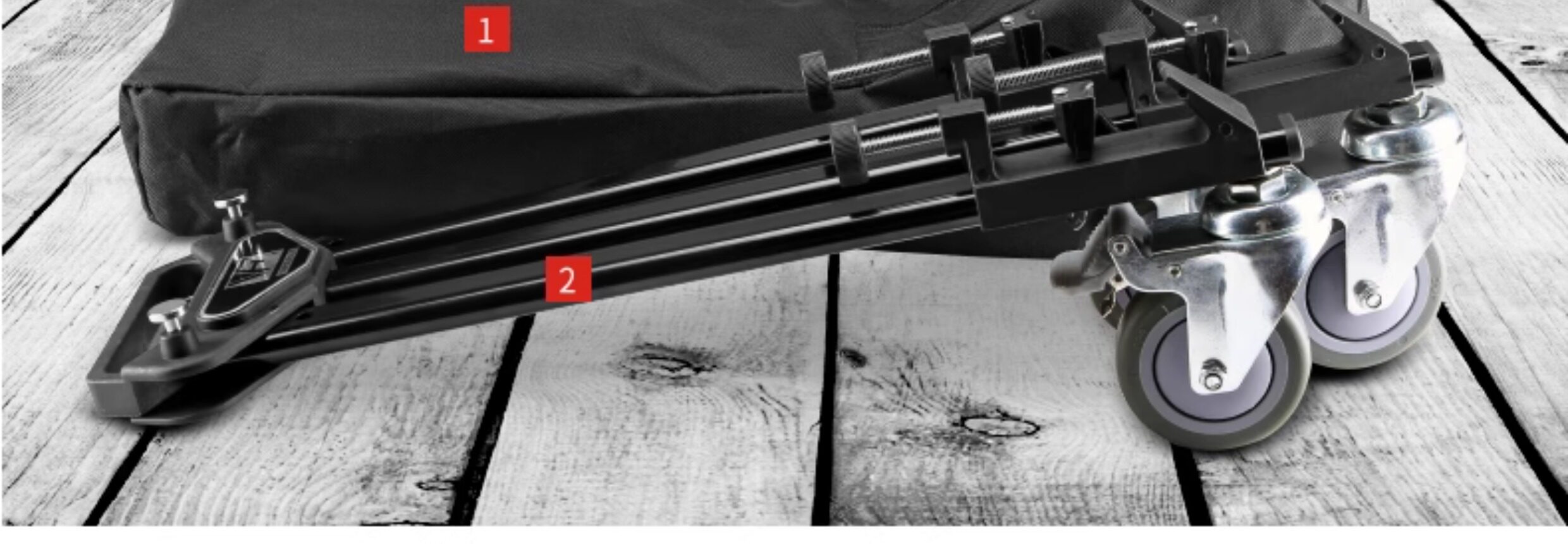 1

2