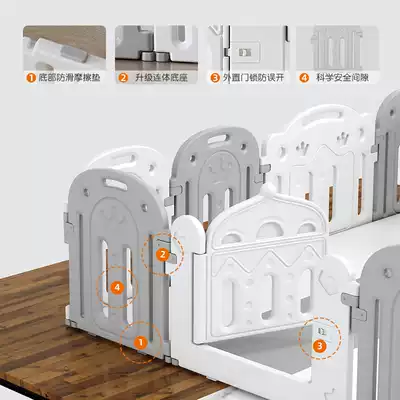 1 底部防滑摩擦垫

2 升级连体底座

3 外置门锁防误开

4 科学安全间隙

2

4

1

3