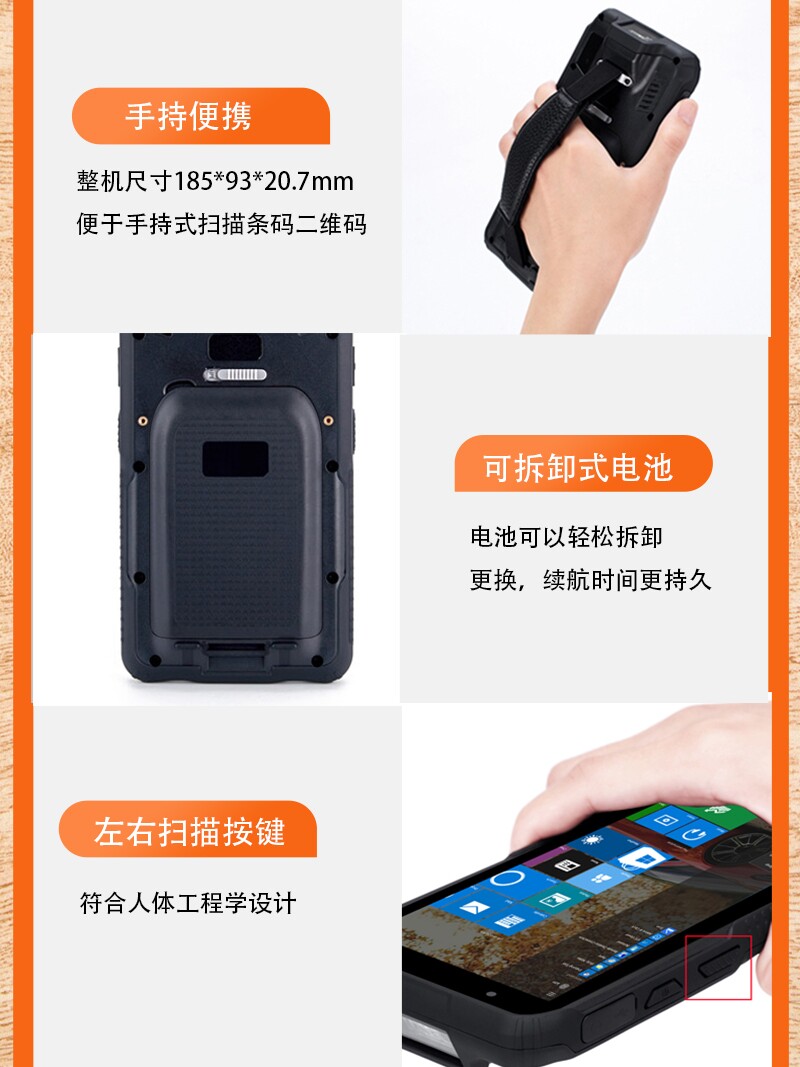 手持便携

整机尺寸185*93*20.7mm

便于手持式扫描条码二维码

可拆卸式电池

电池可以轻松拆卸

更换，续航时间更持久

左右扫描按键

符合人体工程学设计