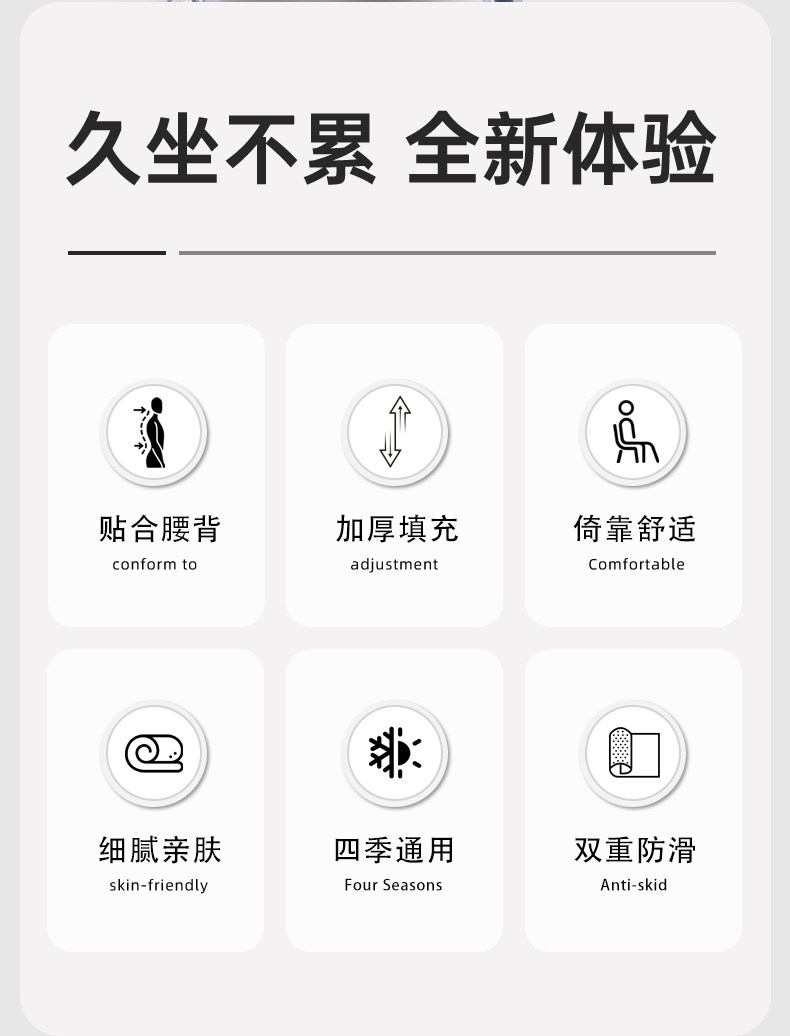 久坐不累 全新体验

贴合腰背
conform to

加厚填充
adjustment

倚靠舒适
Comfortable

细腻亲肤
skin-friendly

四季通用
Four Seasons

双重防滑
Anti-skid