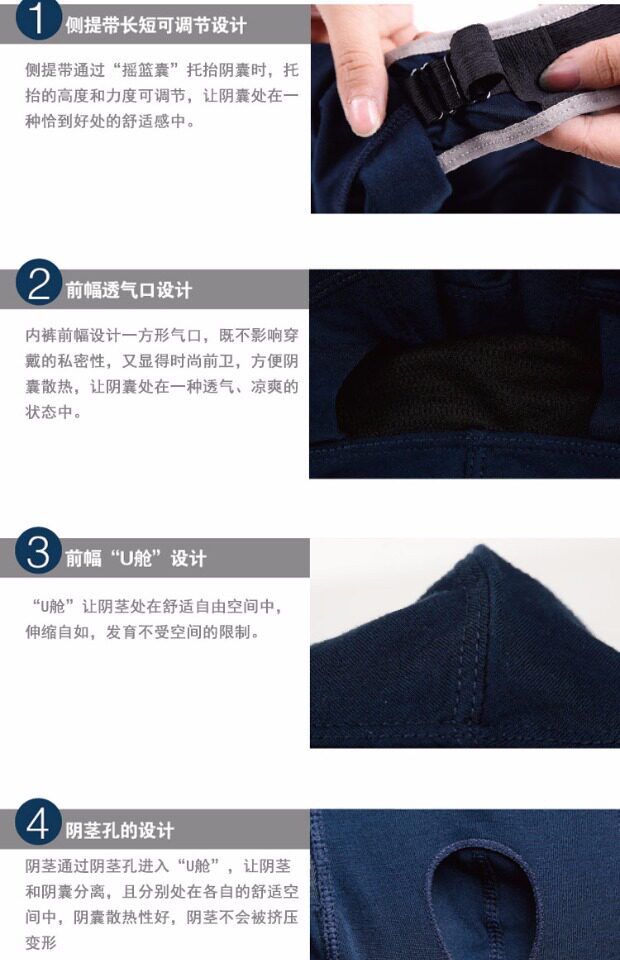 1 侧提带长短可调节设计

侧提带通过“摇篮囊”托抬阴囊时，托抬的高度和力度可调节，让阴囊处在一种恰到好处的舒适感中。

2 前幅透气口设计

内裤前幅设计一方形气口，既不影响穿戴的私密性，又显得时尚前卫，方便阴囊散热，让阴囊处在一种透气、凉爽的状态中。

3 前幅“U舱”设计

“U舱”让阴茎处在舒适自由空间中，伸缩自如，发育不受空间的限制。

4 阴茎孔的设计

阴茎通过阴茎孔进入“U舱”，让阴茎和阴囊分离，且分别处在各自的舒适空间中，阴囊散热性好，阴茎不会被挤压变形