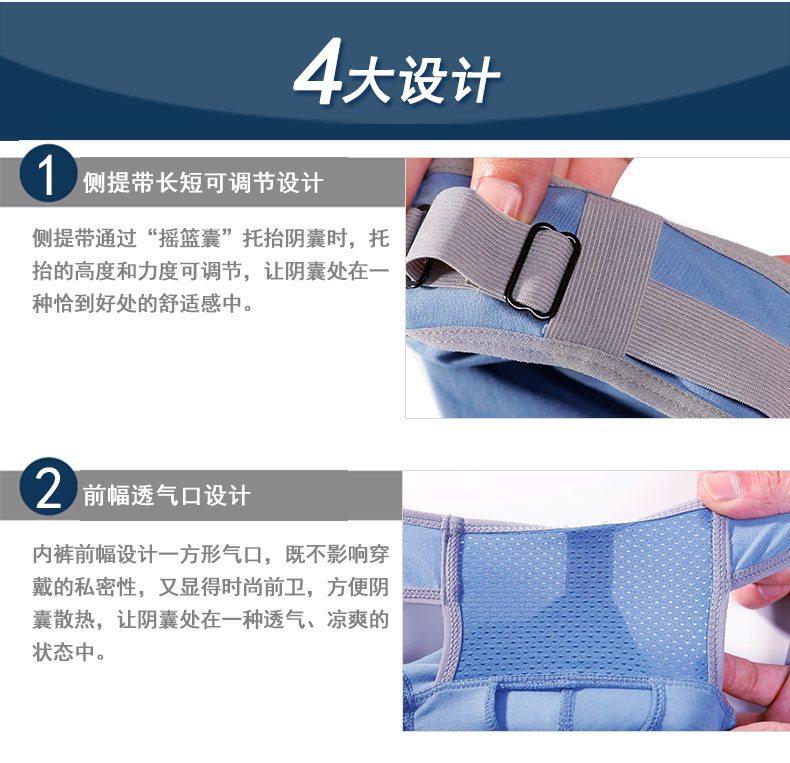 4大设计

1 侧提带长短可调节设计

侧提带通过“摇篮囊”托抬阴囊时，托抬的高度和力度可调节，让阴囊处在一种恰到好处的舒适感中。

2 前幅透气口设计

内裤前幅设计一方形气口，既不影响穿戴的私密性，又显得时尚前卫，方便阴囊散热，让阴囊处在一种透气、凉爽的状态中。