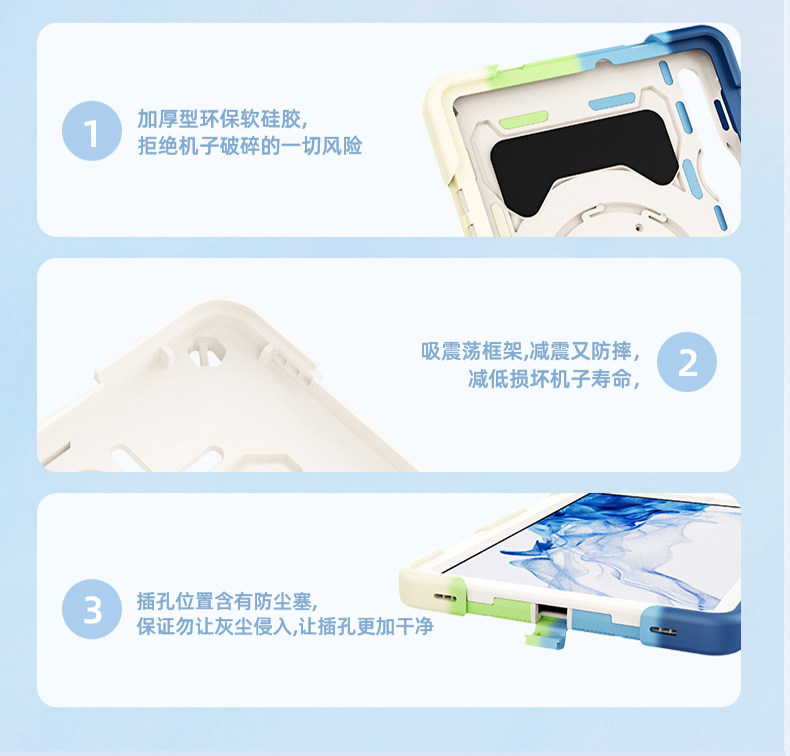 1

加厚型环保软硅胶，
拒绝机子破碎的一切风险

吸震荡框架,减震又防摔，
减低损坏机子寿命，

2

3

插孔位置含有防尘塞，
保证勿让灰尘侵入,让插孔更加干净