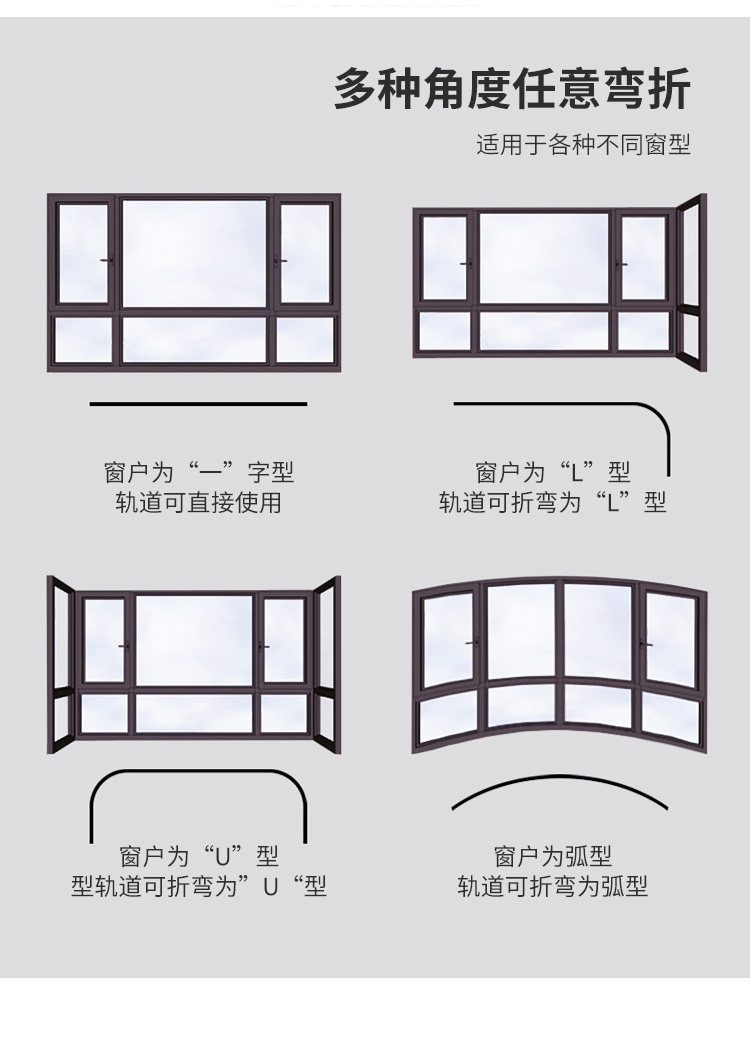 多种角度任意弯折

适用于各种不同窗型

窗户为“一”字型
轨道可直接使用

窗户为“L”型
轨道可折弯为“L”型

窗户为“U”型
型轨道可折弯为”U“型

窗户为弧型
轨道可折弯为弧型