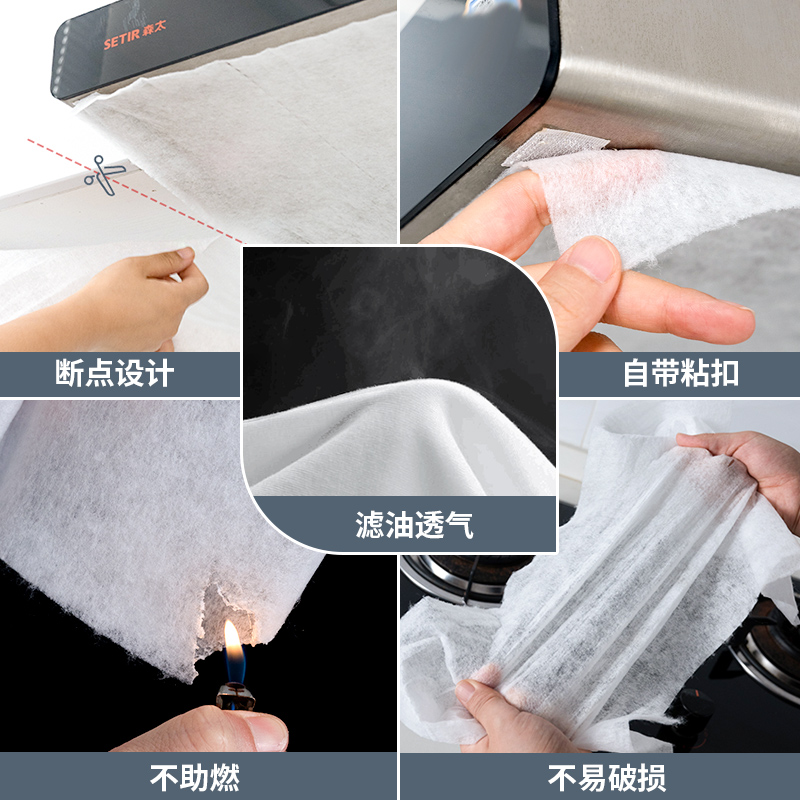 SETIR 森太

断点设计

自带粘扣

滤油透气

不助燃

不易破损