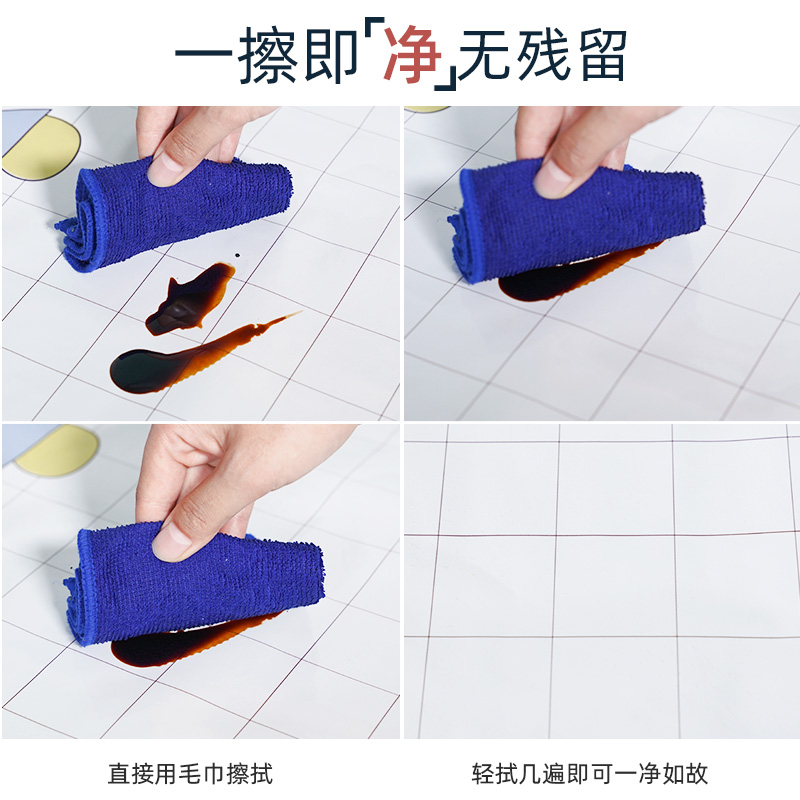 一擦即「净」无残留

直接用毛巾擦拭

轻拭几遍即可一净如故