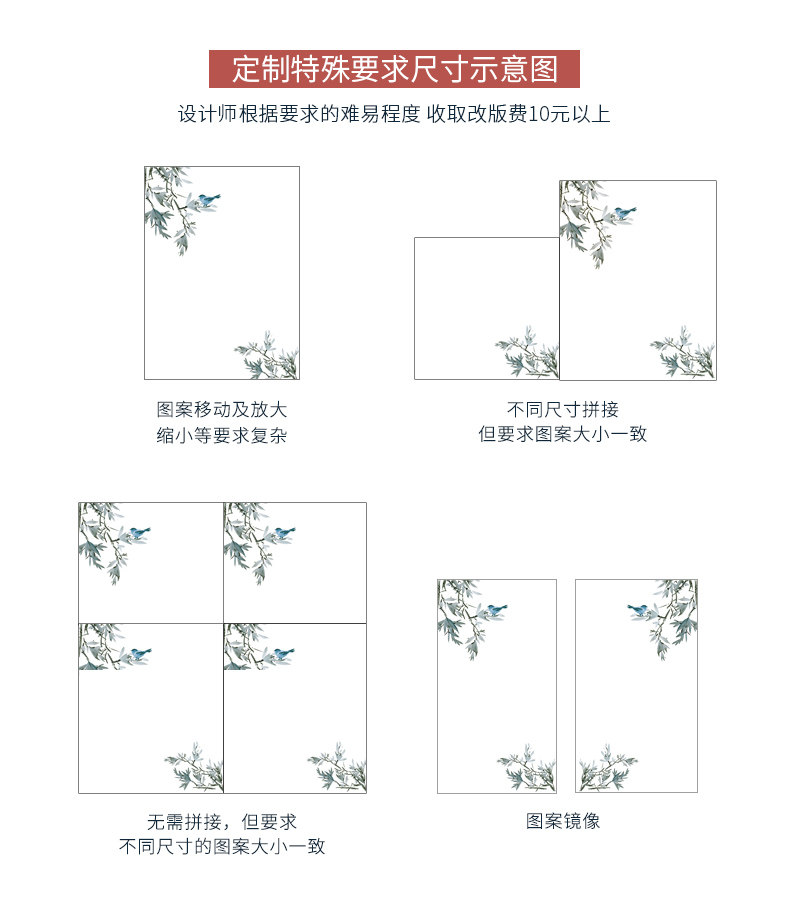 定制特殊要求尺寸示意图

设计师根据要求的难易程度 收取改版费10元以上

图案移动及放大
缩小等要求复杂

不同尺寸拼接
但要求图案大小一致

无需拼接，但要求
不同尺寸的图案大小一致

图案镜像