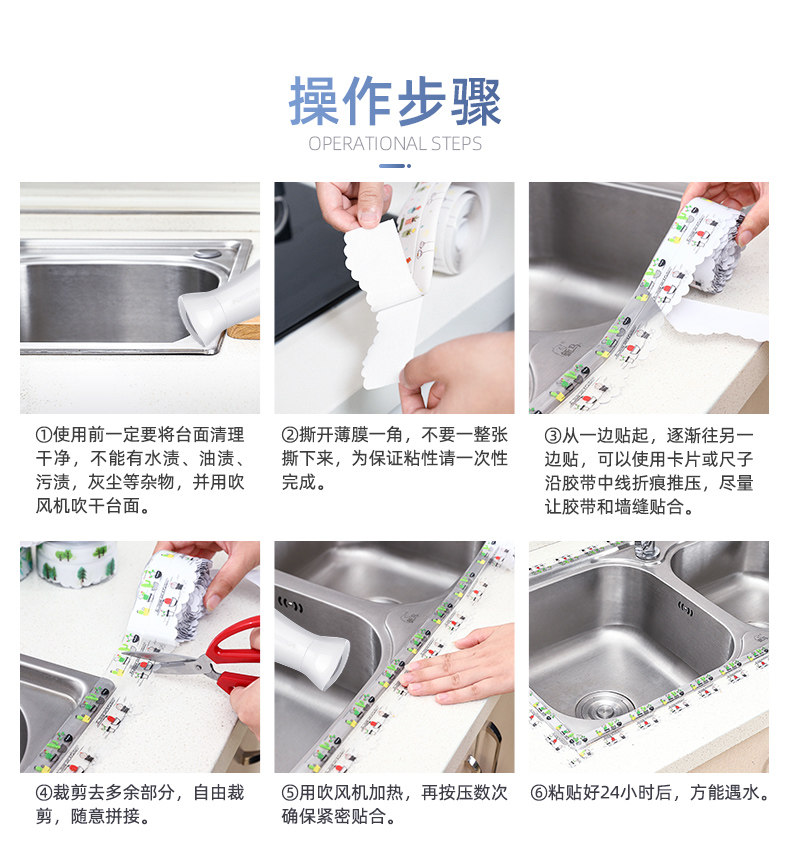 操作步骤
OPERATIONAL STEPS

①使用前一定要将台面清理干净，不能有水渍、油渍、污渍，灰尘等杂物，并用吹风机吹干台面。

②撕开薄膜一角，不要一整张撕下来，为保证粘性请一次性完成。

③从一边贴起，逐渐往另一边贴，可以使用卡片或尺子沿胶带中线折痕推压，尽量让胶带和墙缝贴合。

④裁剪去多余部分，自由裁剪，随意拼接。

⑤用吹风机加热，再按压数次确保紧密贴合。

⑥粘贴好24小时后，方能遇水。